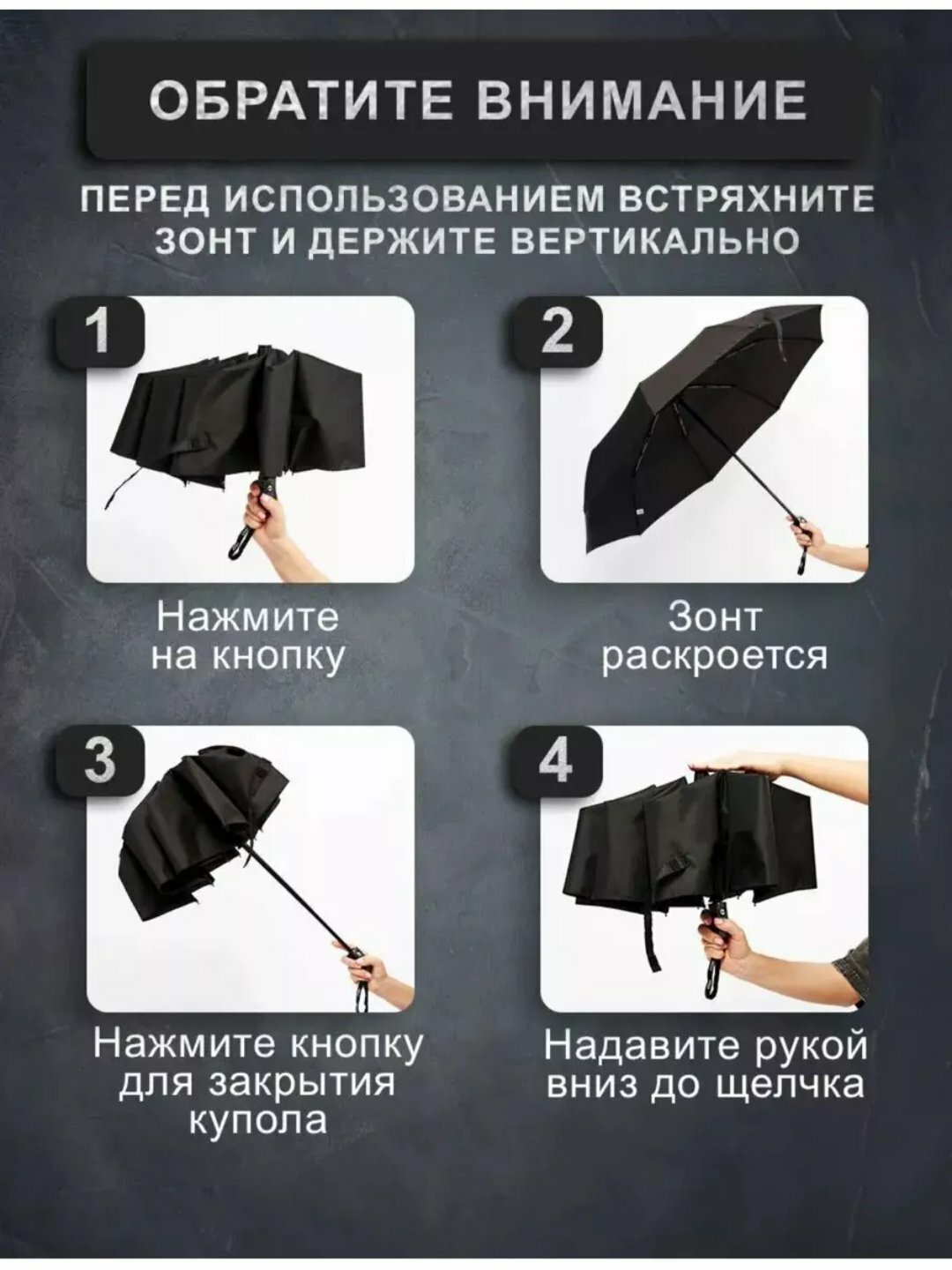 ОБРАТИТЕ ВНИМАНИЕ

ПЕРЕД ИСПОЛЬЗОВАНИЕМ ВСТРЯХНИТЕ ЗОНТ И ДЕРЖИТЕ ВЕРТИКАЛЬНО

1

Нажмите на кнопку

2

Зонт раскроется

3

Нажмите кнопку для закрытия купола

4

Надавите рукой вниз до щелчка