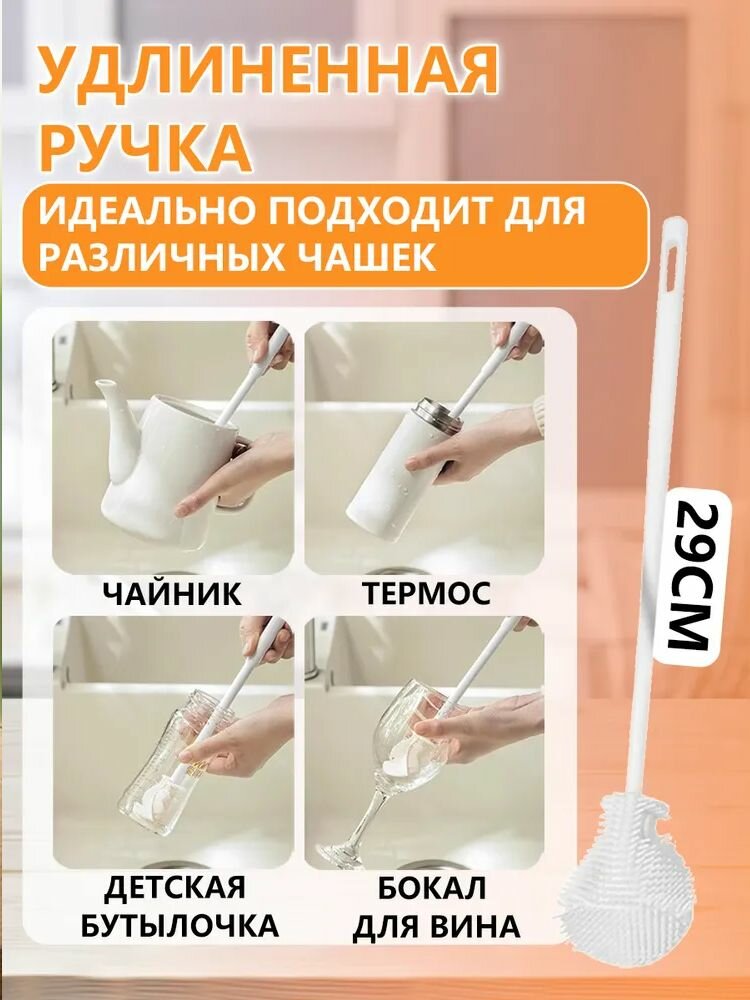 УДЛИНЕННАЯ РУЧКА

ИДЕАЛЬНО ПОДХОДИТ ДЛЯ РАЗЛИЧНЫХ ЧАШЕК

ЧАЙНИК

ТЕРМОС

ДЕТСКАЯ БУТЫЛОЧКА

БОКАЛ ДЛЯ ВИНА

29CM