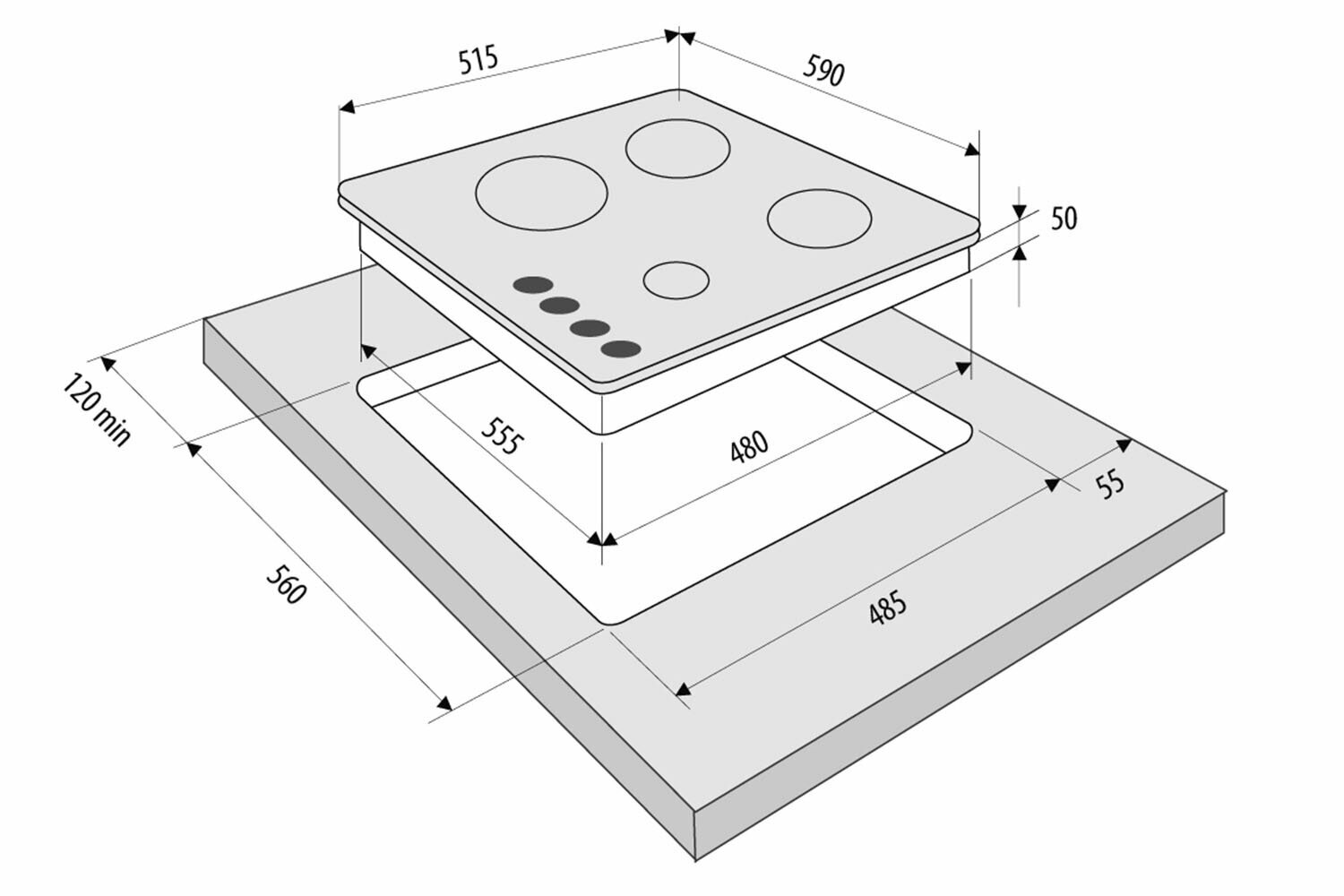 515
590
50
120 min
555
480
55
560
485