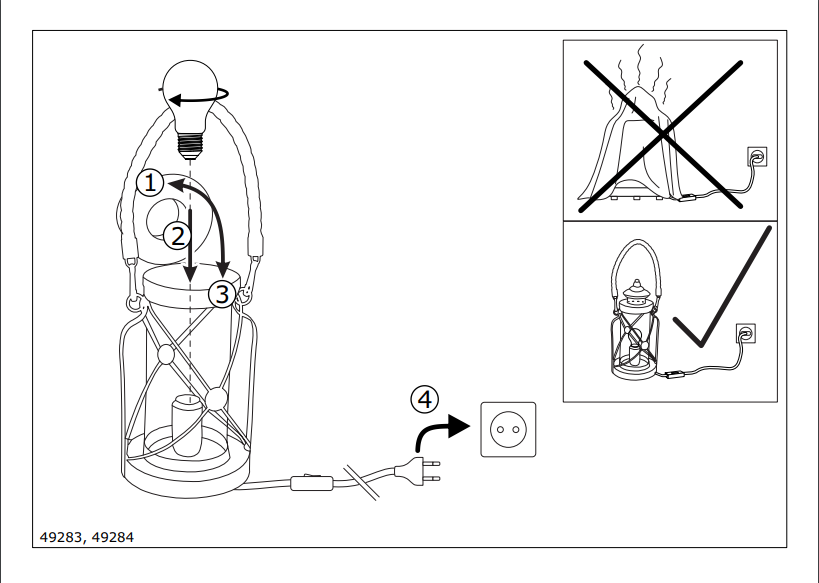 1
2
3
4
49283, 49284