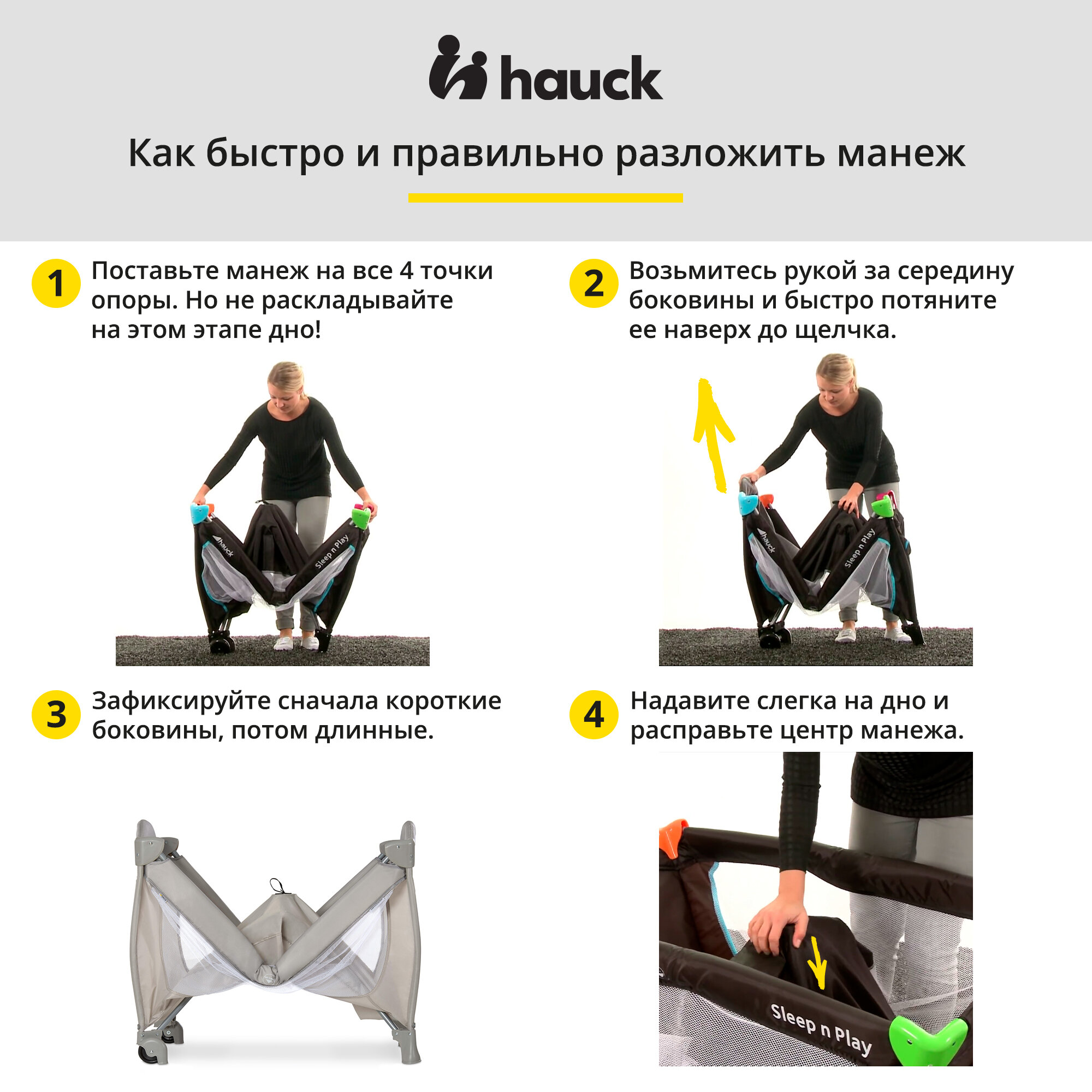 hauck

Как быстро и правильно разложить манеж

1 Поставьте манеж на все 4 точки опоры. Но не раскладывайте на этом этапе дно!

hauck
Sleep n Play

2 Возьмитесь рукой за середину боковины и быстро потяните ее наверх до щелчка.

hauck
Sleep n Play

3 Зафиксируйте сначала короткие боковины, потом длинные.

4 Надавите слегка на дно и расправьте центр манежа.

Sleep n Play