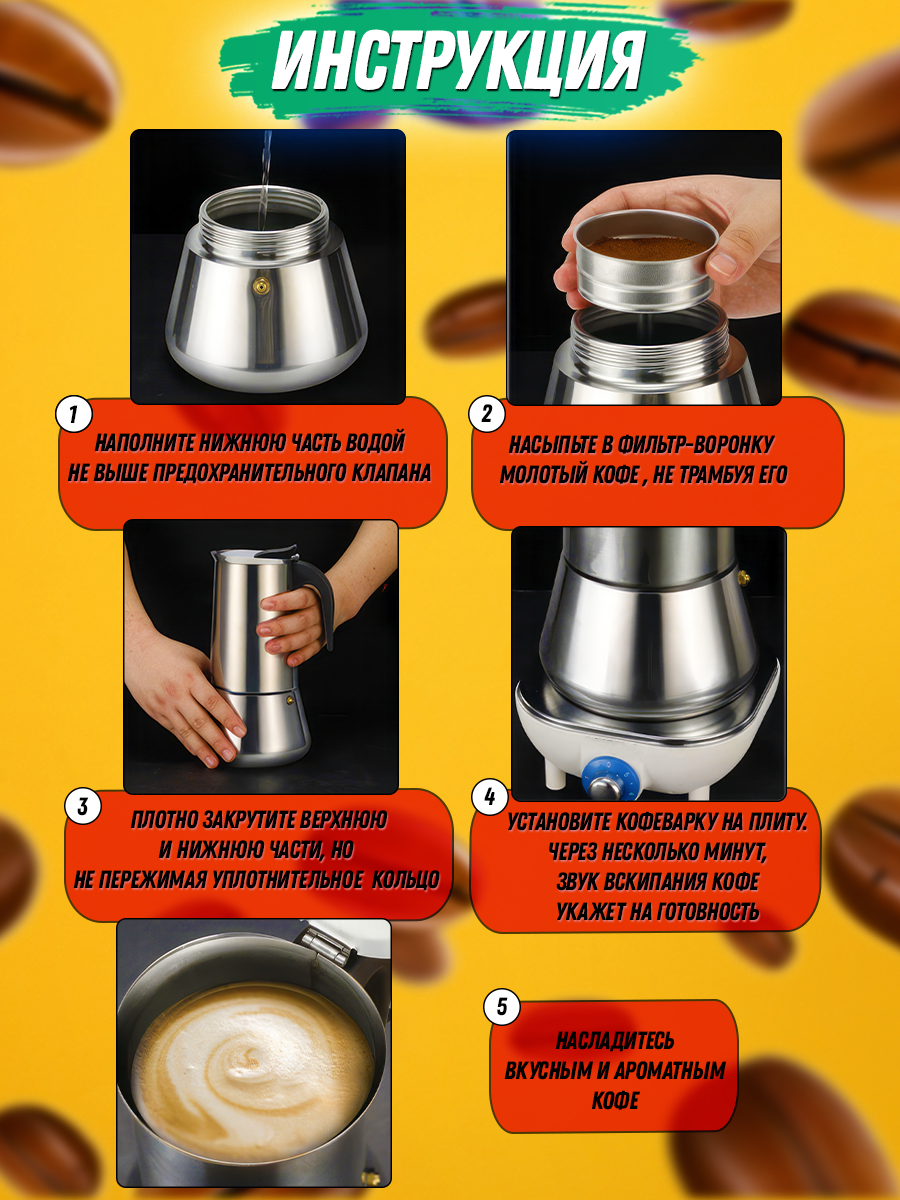 ИНСТРУКЦИЯ

1
НАПОЛНИТЕ НИЖНЮЮ ЧАСТЬ ВОДОЙ НЕ ВЫШЕ ПРЕДОХРАНИТЕЛЬНОГО КЛАПАНА

2
НАСЫПЬТЕ В ФИЛЬТР-ВОРОНКУ МОЛОТЫЙ КОФЕ , НЕ ТРАМБУЯ ЕГО

3
ПЛОТНО ЗАКРУТИТЕ ВЕРХНЮЮ И НИЖНЮЮ ЧАСТИ, НО НЕ ПЕРЕЖИМАЯ УПЛОТНИТЕЛЬНОЕ КОЛЬЦО

4
УСТАНОВИТЕ КОФЕВАРКУ НА ПЛИТУ. ЧЕРЕЗ НЕСКОЛЬКО МИНУТ, ЗВУК ВСКИПАНИЯ КОФЕ УКАЖЕТ НА ГОТОВНОСТЬ

5
НАСЛАДИТЕСЬ ВКУСНЫМ И АРОМАТНЫМ КОФЕ