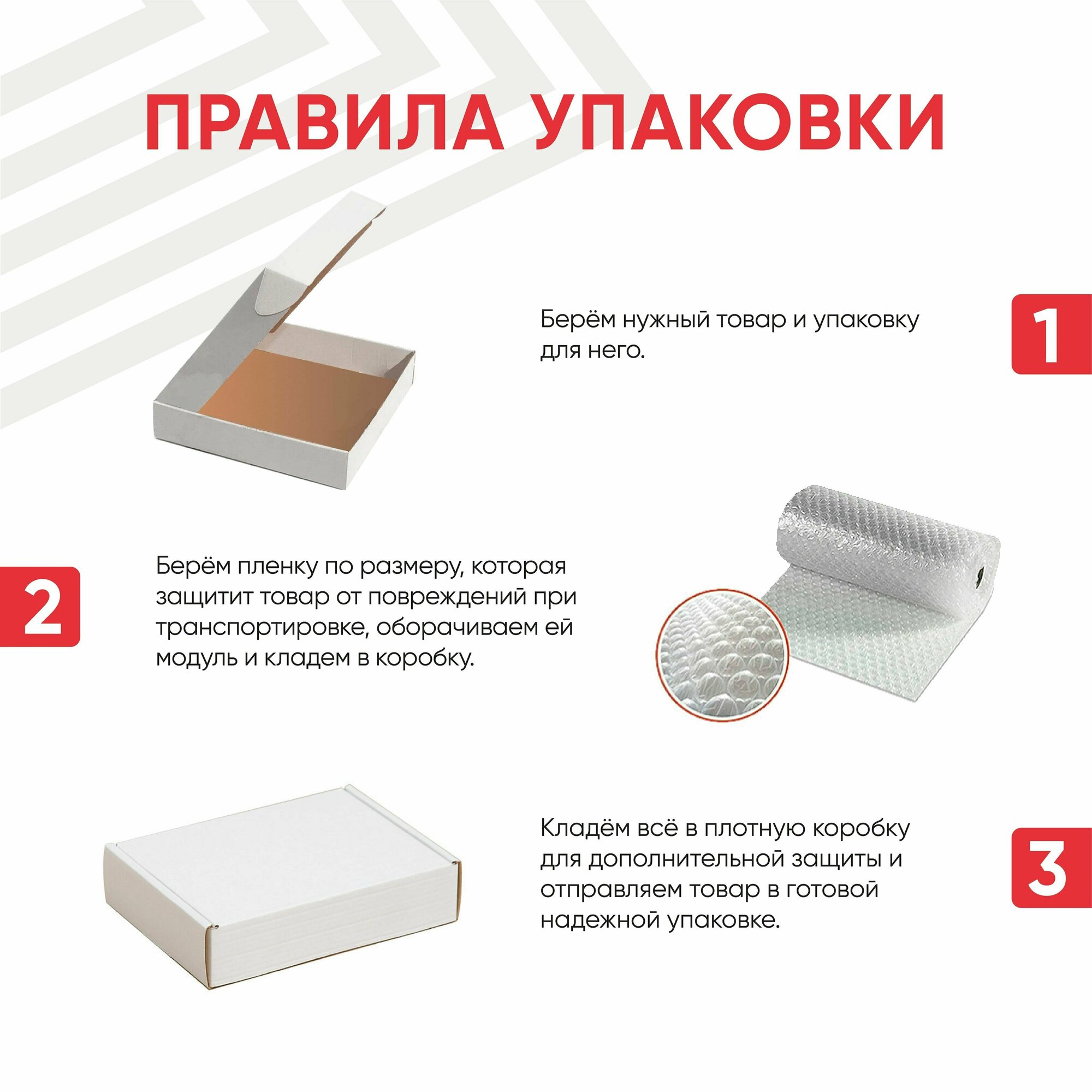 ПРАВИЛА УПАКОВКИ

Берём нужный товар и упаковку для него.

1

2

Берём пленку по размеру, которая защитит товар от повреждений при транспортировке, оборачиваем ей модуль и кладем в коробку.

Кладём всё в плотную коробку для дополнительной защиты и отправляем товар в готовой надежной упаковке.

3