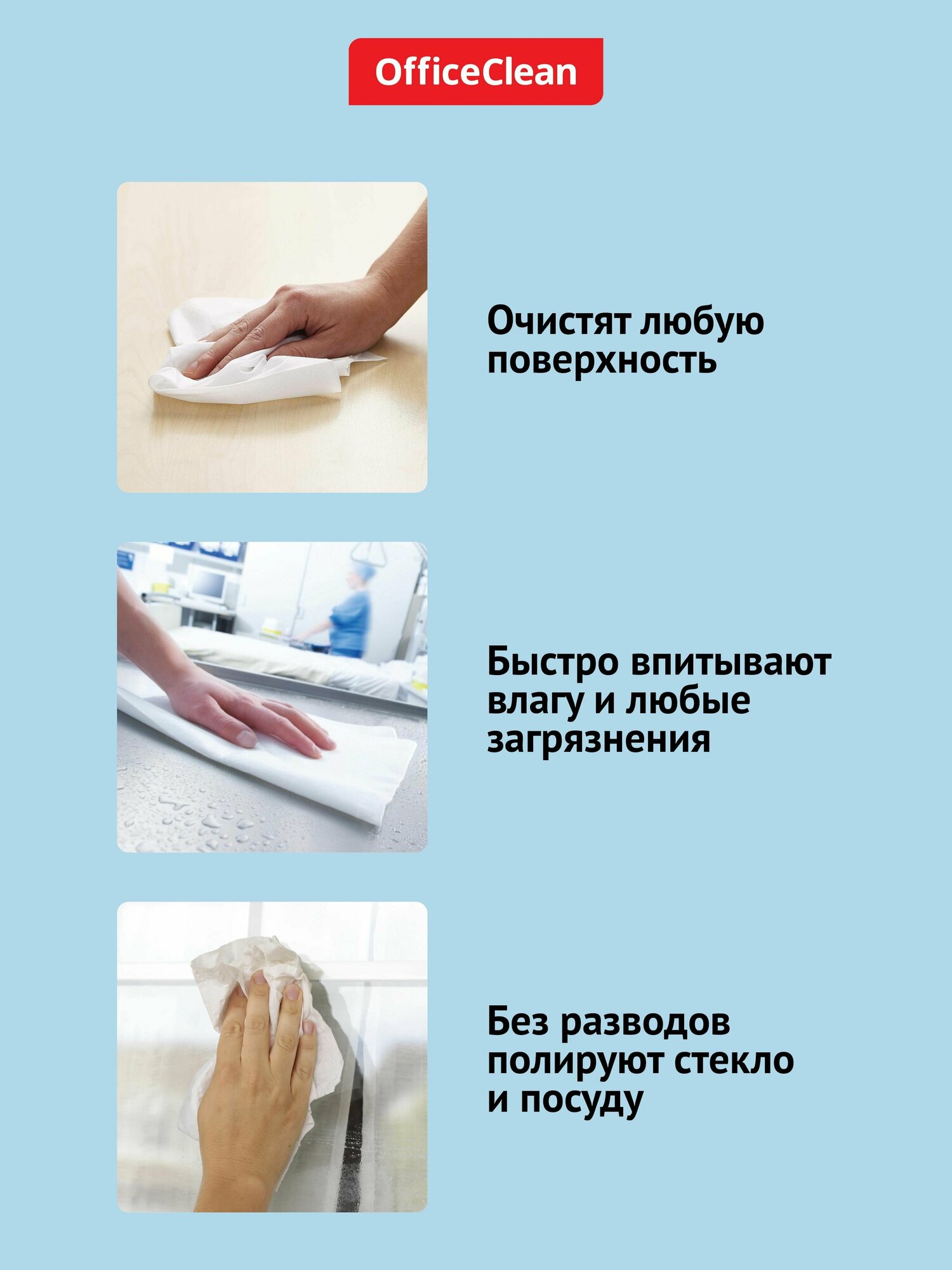 OfficeClean

Очистят любую поверхность

Быстро впитывают влагу и любые загрязнения

Без разводов полируют стекло и посуду