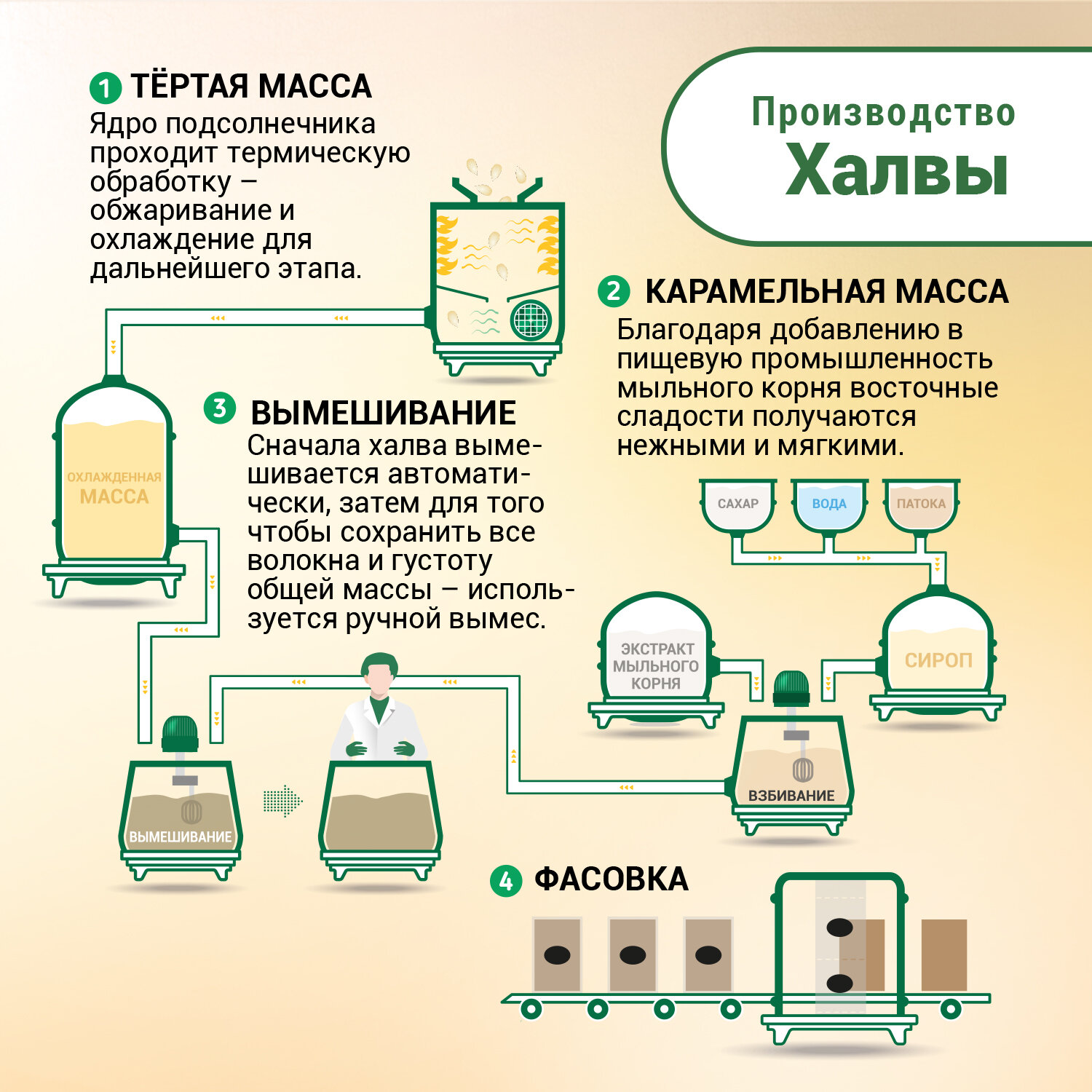 Производство
Халвы

1 ТЁРТАЯ МАССА
Ядро подсолнечника проходит термическую обработку – обжаривание и охлаждение для дальнейшего этапа.

2 КАРАМЕЛЬНАЯ МАССА
Благодаря добавлению в пищевую промышленность мыльного корня восточные сладости получаются нежными и мягкими.

3 ВЫМЕШИВАНИЕ
Сначала халва вымешивается автоматически, затем для того чтобы сохранить все волокна и густоту общей массы – используется ручной вымес.

ОХЛАЖДЕННАЯ МАССА

САХАР
ВОДА
ПАТОКА

ЭКСТРАКТ МЫЛЬНОГО КОРНЯ

СИРОП

ВЗБИВАНИЕ

ВЫМЕШИВАНИЕ

4 ФАСОВКА