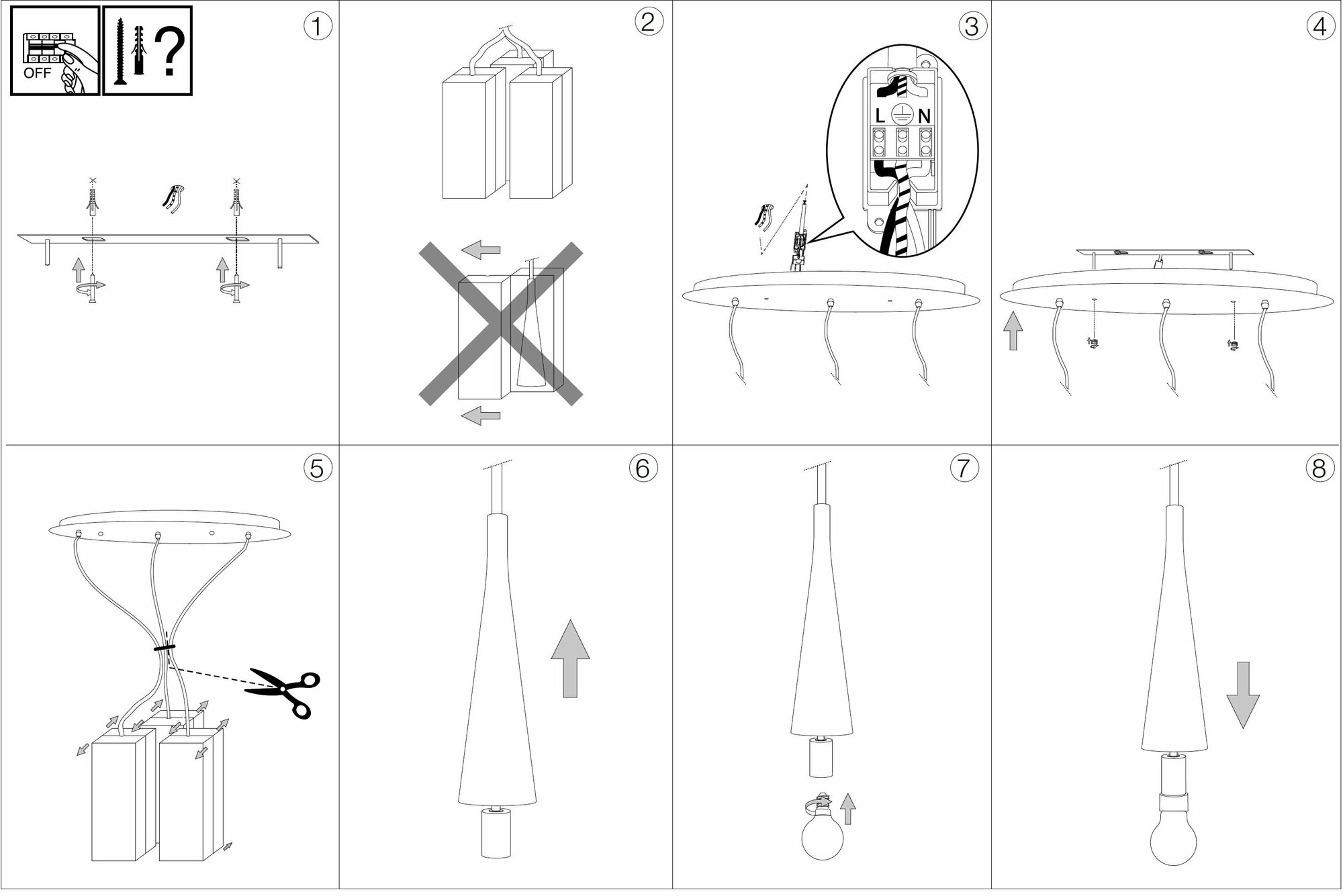 OFF

?

1

2

3

L N

4

5

6

7

8