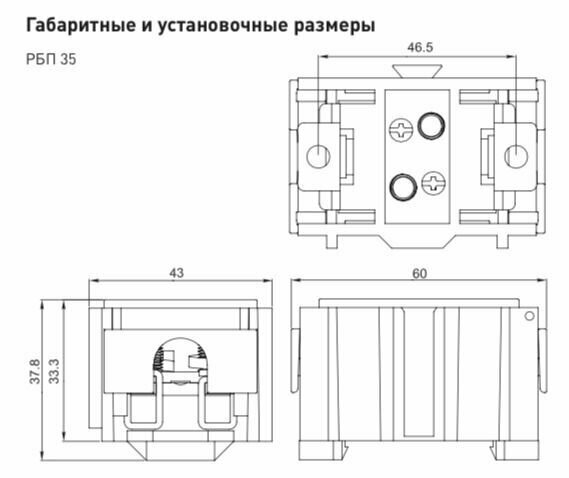 Габаритные и установочные размеры

РБП 35

46.5

43

60

37.8

33.3