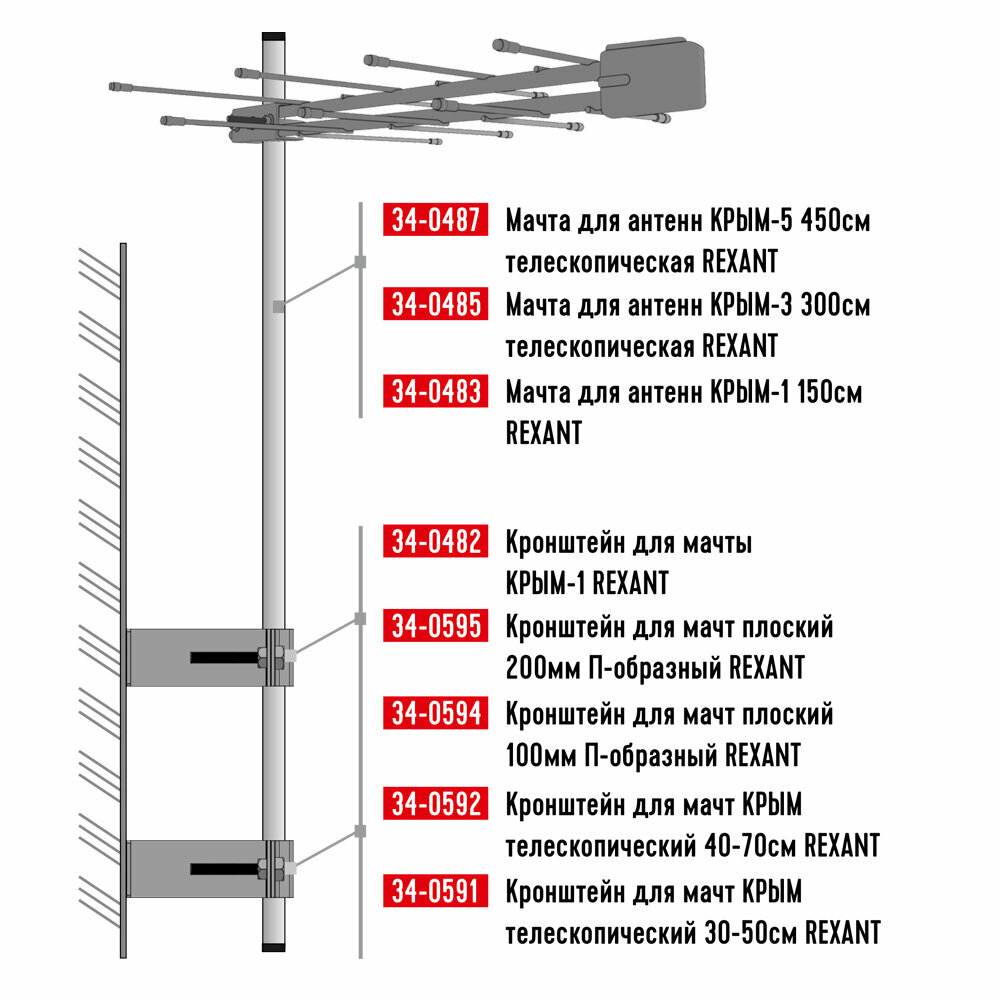 34-0487 Мачта для антенн КРЫМ-5 450см телескопическая REXANT

34-0485 Мачта для антенн КРЫМ-3 300см телескопическая REXANT

34-0483 Мачта для антенн КРЫМ-1 150см REXANT

34-0482 Кронштейн для мачты КРЫМ-1 REXANT

34-0595 Кронштейн для мачт плоский 200мм П-образный REXANT

34-0594 Кронштейн для мачт плоский 100мм П-образный REXANT

34-0592 Кронштейн для мачт КРЫМ телескопический 40-70см REXANT

34-0591 Кронштейн для мачт КРЫМ телескопический 30-50см REXANT