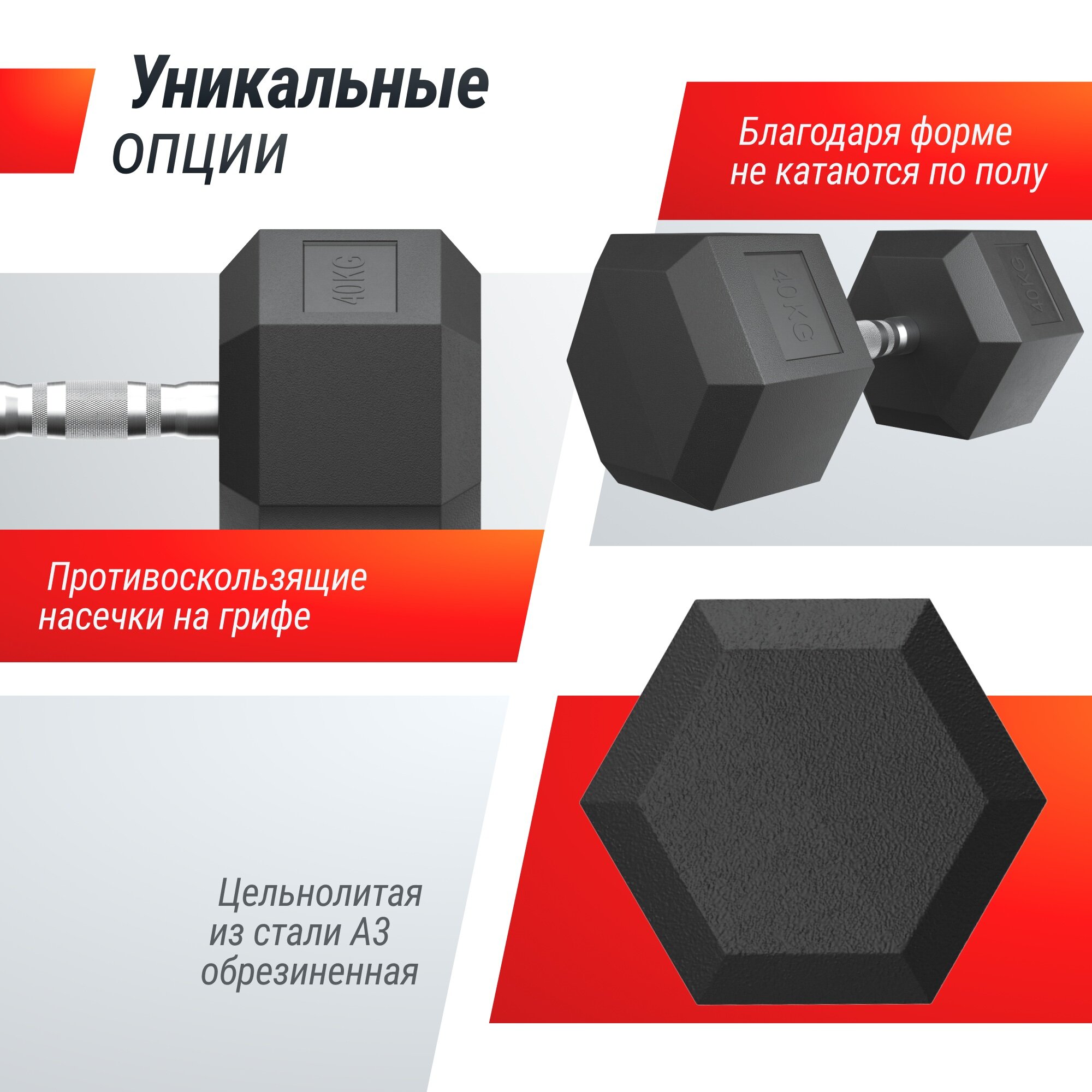 Уникальные опции

Благодаря форме не катаются по полу

40KG

40KG

40KG

Противоскользящие насечки на грифе

Цельнолитая из стали А3 обрезиненная