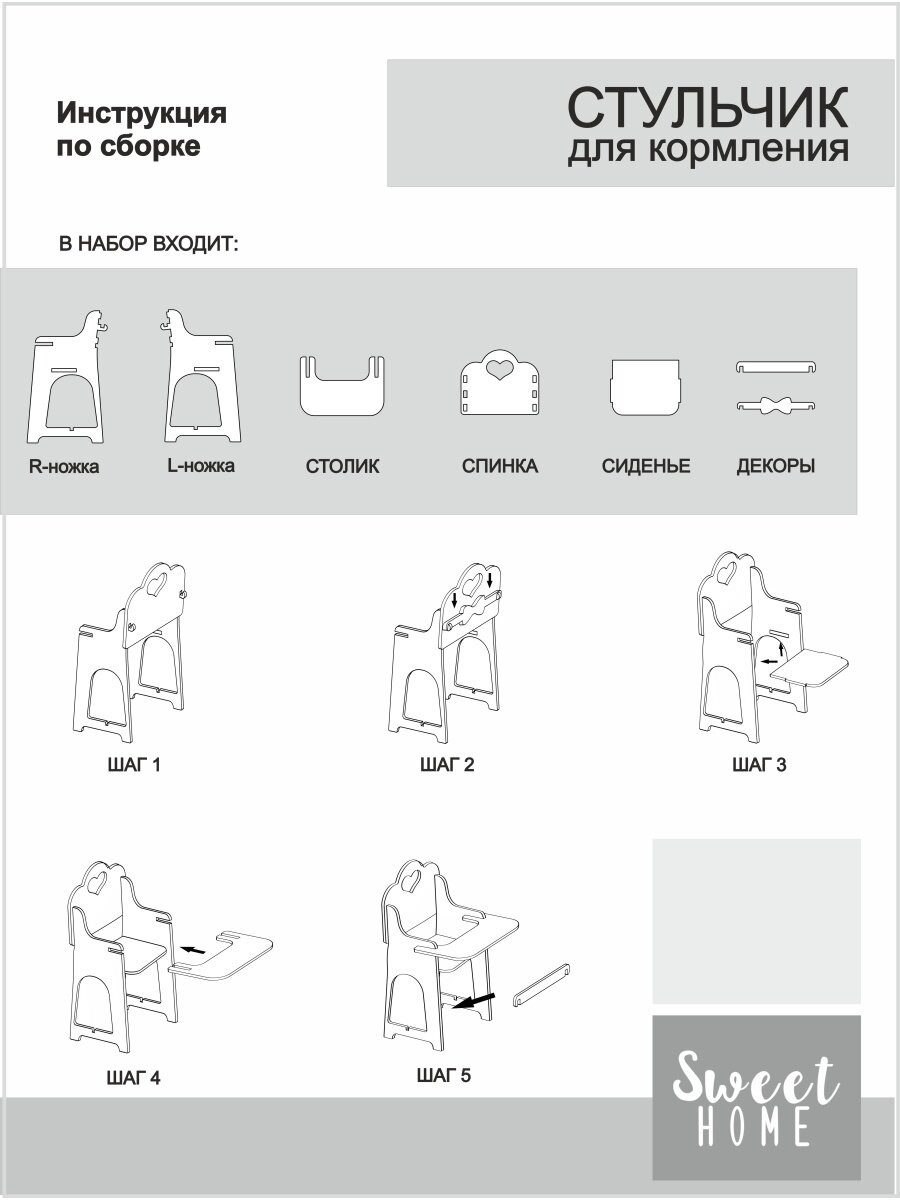 Инструкция по сборке

СТУЛЬЧИК
для кормления

В НАБОР ВХОДИТ:

R-ножка

L-ножка

СТОЛИК

СПИНКА

СИДЕНЬЕ

ДЕКОРЫ

ШАГ 1

ШАГ 2

ШАГ 3

ШАГ 4

ШАГ 5

Sweet
HOME