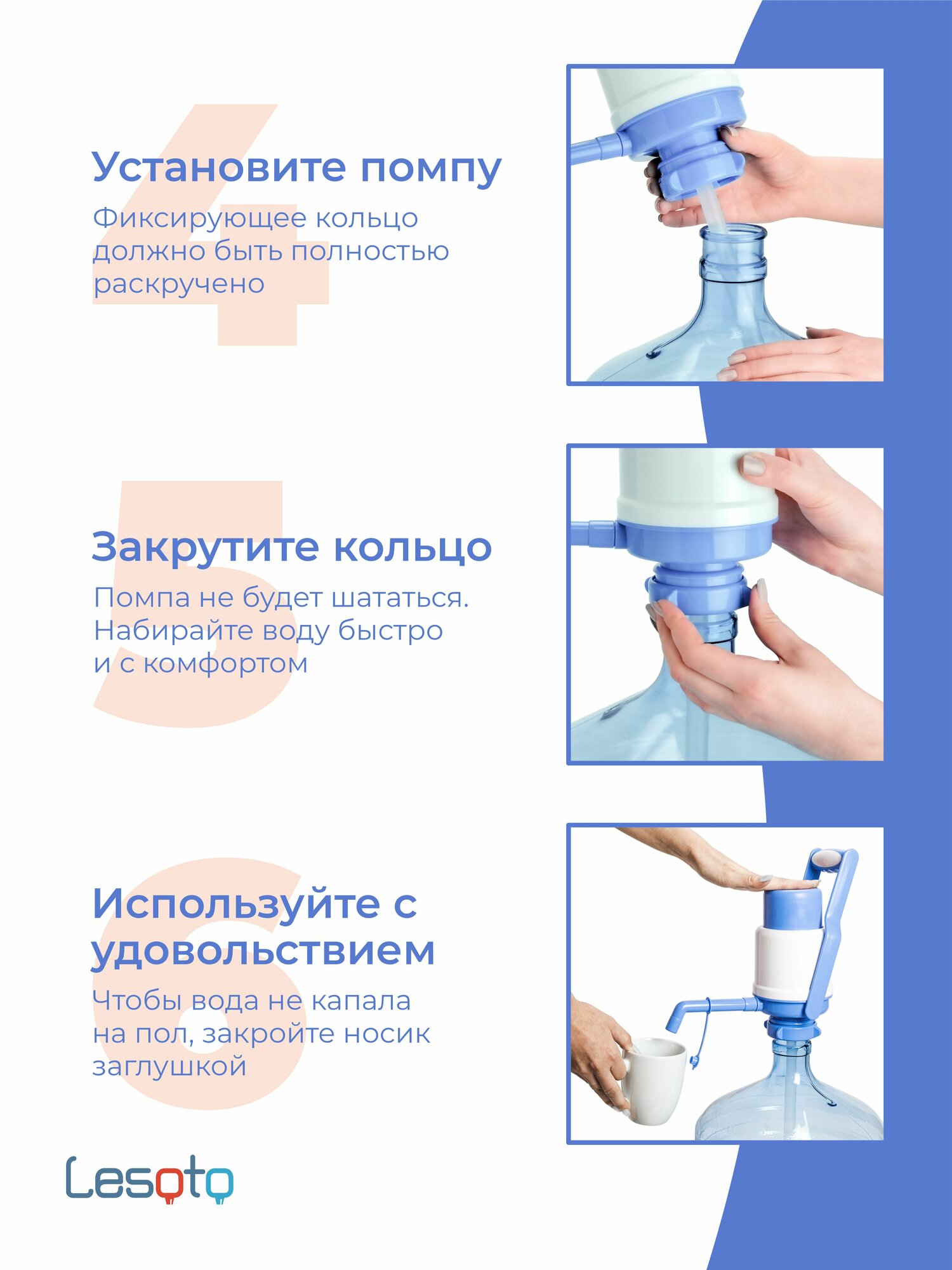 4

Установите помпу

Фиксирующее кольцо должно быть полностью раскручено

5

Закрутите кольцо

Помпа не будет шататься. Набирайте воду быстро и с комфортом

6

Используйте с удовольствием

Чтобы вода не капала на пол, закройте носик заглушкой

Lesoto