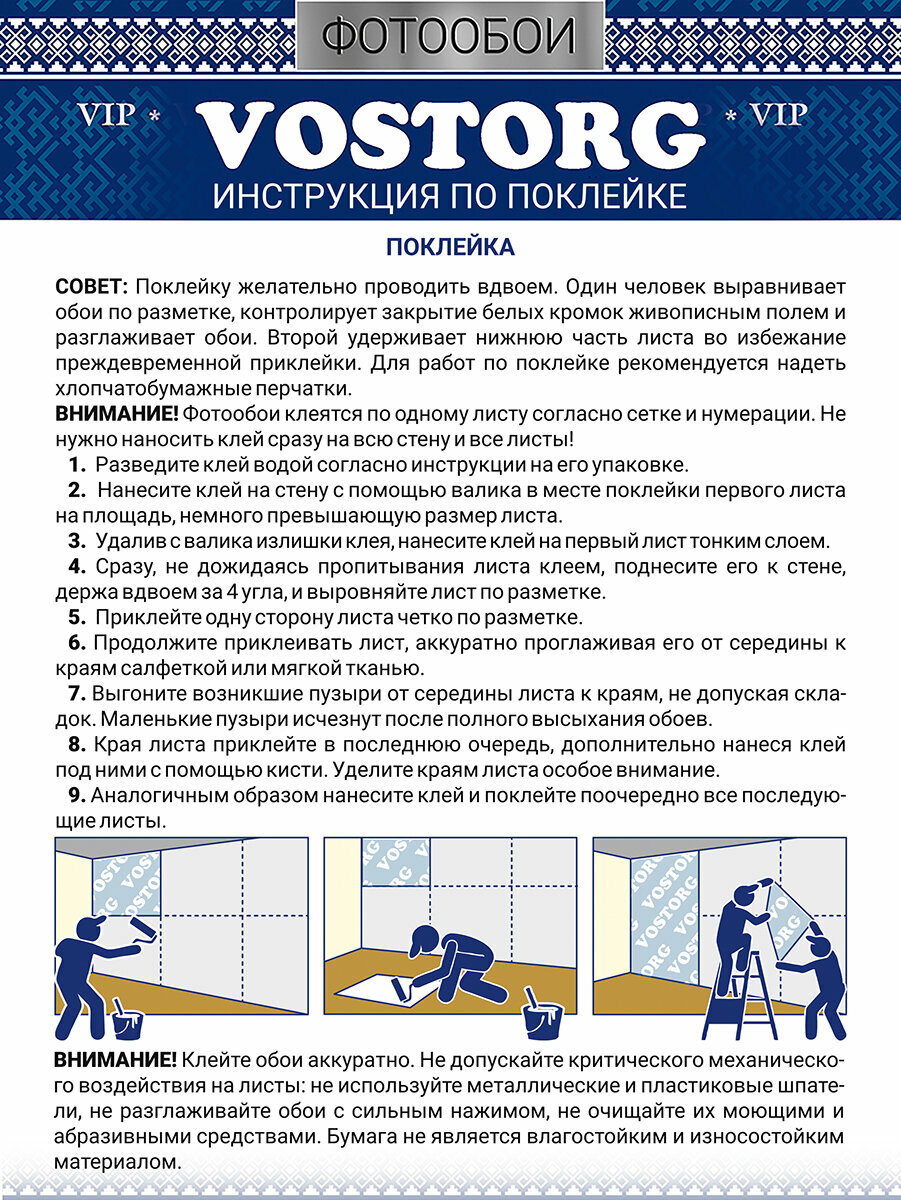 ФОТООБОИ

VIP * VOSTORG * VIP

ИНСТРУКЦИЯ ПО ПОКЛЕЙКЕ

ПОКЛЕЙКА

СОВЕТ: Поклейку желательно проводить вдвоем. Один человек выравнивает обои по разметке, контролирует закрытие белых кромок живописным полем и разглаживает обои. Второй удерживает нижнюю часть листа во избежание преждевременной приклейки. Для работ по поклейке рекомендуется надеть хлопчатобумажные перчатки.
ВНИМАНИЕ! Фотообои клеятся по одному листу согласно сетке и нумерации. Не нужно наносить клей сразу на всю стену и все листы!

1. Разведите клей водой согласно инструкции на его упаковке.
2. Нанесите клей на стену с помощью валика в месте поклейки первого листа на площадь, немного превышающую размер листа.
3. Удалив с валика излишки клея, нанесите клей на первый лист тонким слоем.
4. Сразу, не дожидаясь пропитывания листа клеем, поднесите его к стене, держа вдвоем за 4 угла, и выровняйте лист по разметке.
5. Приклейте одну сторону листа четко по разметке.
6. Продолжите приклеивать лист, аккуратно проглаживая его от середины к краям салфеткой или мягкой тканью.
7. Выгоните возникшие пузыри от середины листа к краям, не допуская складок. Маленькие пузыри исчезнут после полного высыхания обоев.
8. Края листа приклейте в последнюю очередь, дополнительно нанеся клей под ними с помощью кисти. Уделите краям листа особое внимание.
9. Аналогичным образом нанесите клей и поклейте поочередно все последующие листы.

VOSTORG

VOSTORG

VOSTORG

ВНИМАНИЕ! Клейте обои аккуратно. Не допускайте критического механического воздействия на листы: не используйте металлические и пластиковые шпатели, не разглаживайте обои с сильным нажимом, не очищайте их моющими и абразивными средствами. Бумага не является влагостойким и износостойким материалом.