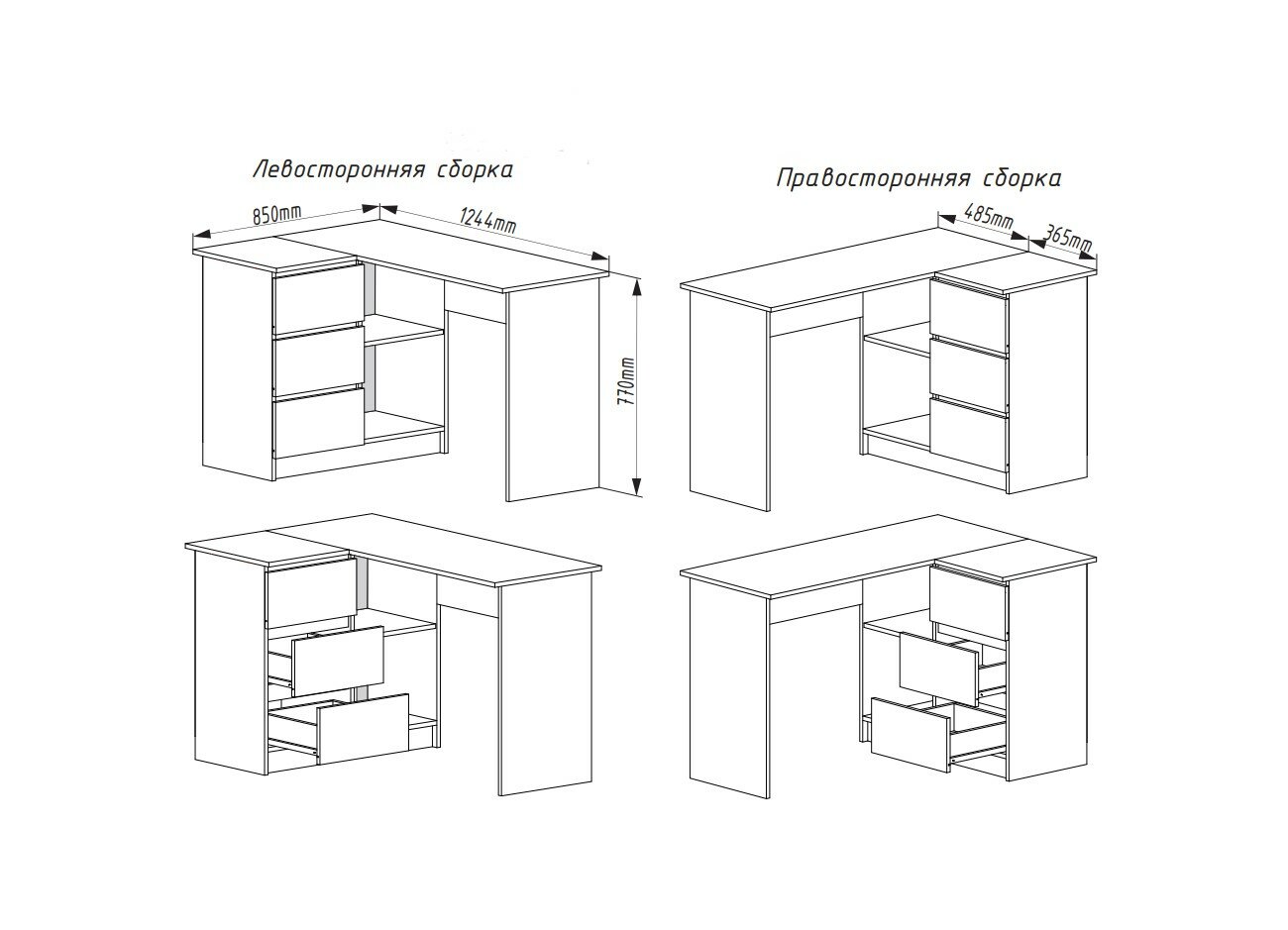 Левосторонняя сборка

850mm

1244mm

770mm

Правосторонняя сборка

485mm

365mm