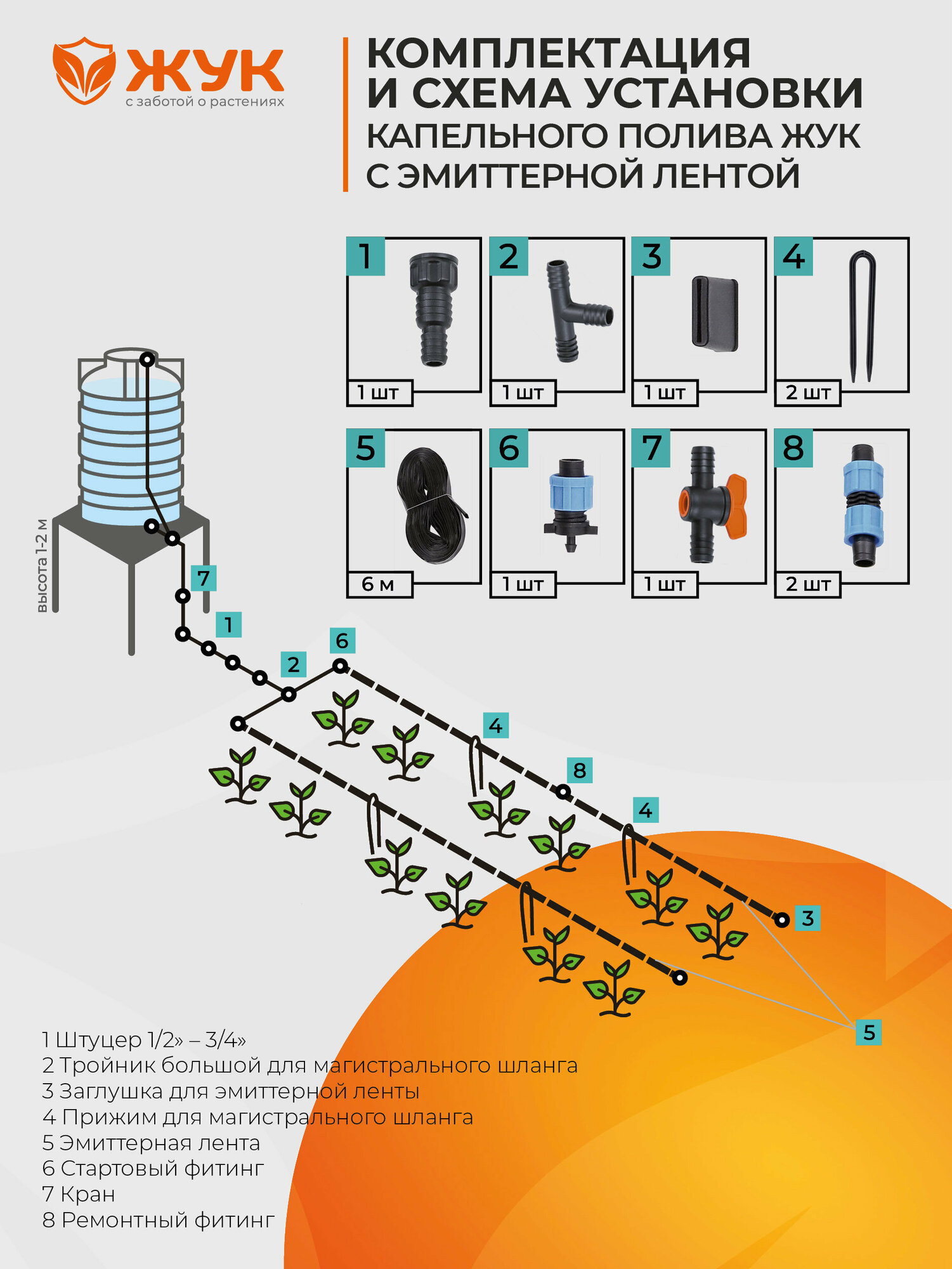 ЖУК
с заботой о растениях

КОМПЛЕКТАЦИЯ И СХЕМА УСТАНОВКИ КАПЕЛЬНОГО ПОЛИВА ЖУК С ЭМИТТЕРНОЙ ЛЕНТОЙ

1
1 шт

2
1 шт

3
1 шт

4
2 шт

5
6 м

6
1 шт

7
1 шт

8
2 шт

высота 1-2 м

7
1
2
6
4
8
4
3
5

1 Штуцер 1/2» – 3/4»
2 Тройник большой для магистрального шланга
3 Заглушка для эмиттерной ленты
4 Прижим для магистрального шланга
5 Эмиттерная лента
6 Стартовый фитинг
7 Кран
8 Ремонтный фитинг