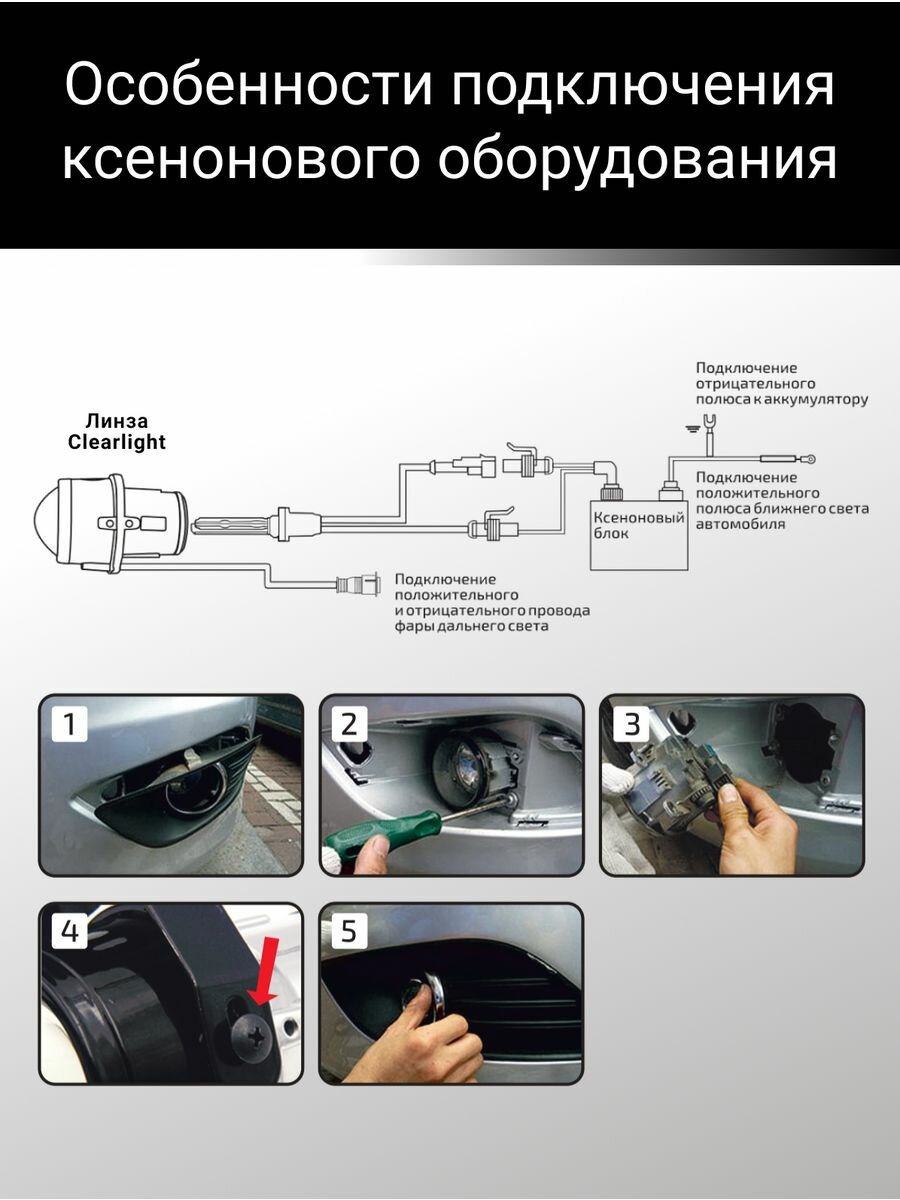 Особенности подключения ксенонового оборудования

Линза Clearlight

Подключение отрицательного полюса к аккумулятору

Подключение положительного полюса ближнего света автомобиля

Ксеноновый блок

Подключение положительного и отрицательного провода фары дальнего света

1

2

3

4

5