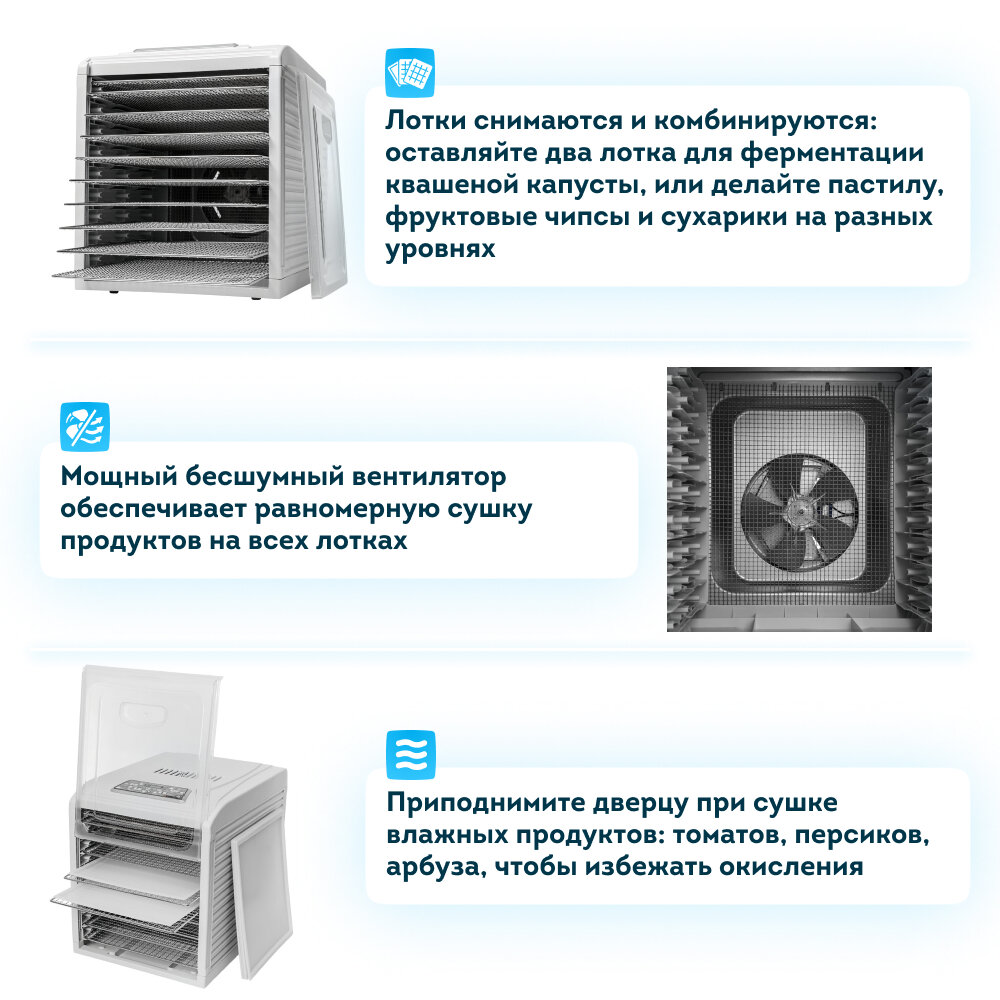 Лотки снимаются и комбинируются: оставляйте два лотка для ферментации квашеной капусты, или делайте пастилу, фруктовые чипсы и сухарики на разных уровнях

Мощный бесшумный вентилятор обеспечивает равномерную сушку продуктов на всех лотках

Приподнимите дверцу при сушке влажных продуктов: томатов, персиков, арбуза, чтобы избежать окисления