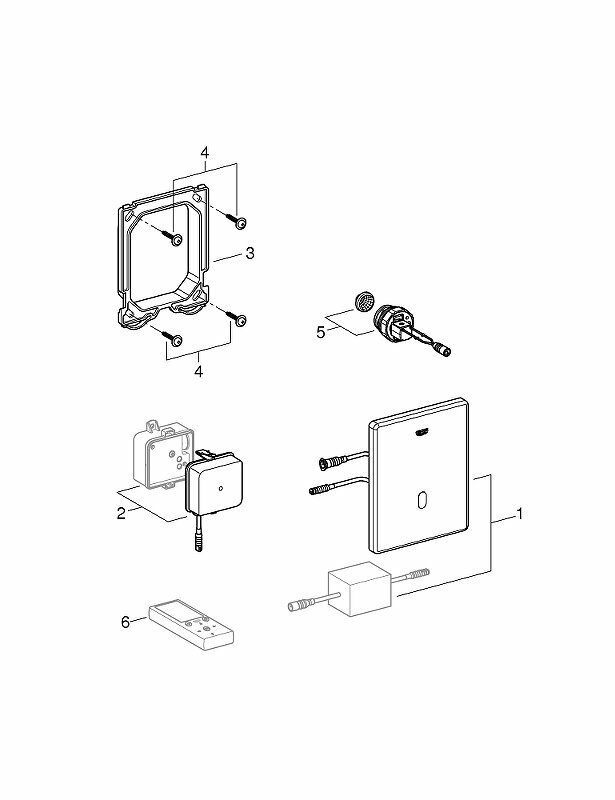 4
3
4
5
2
1
6