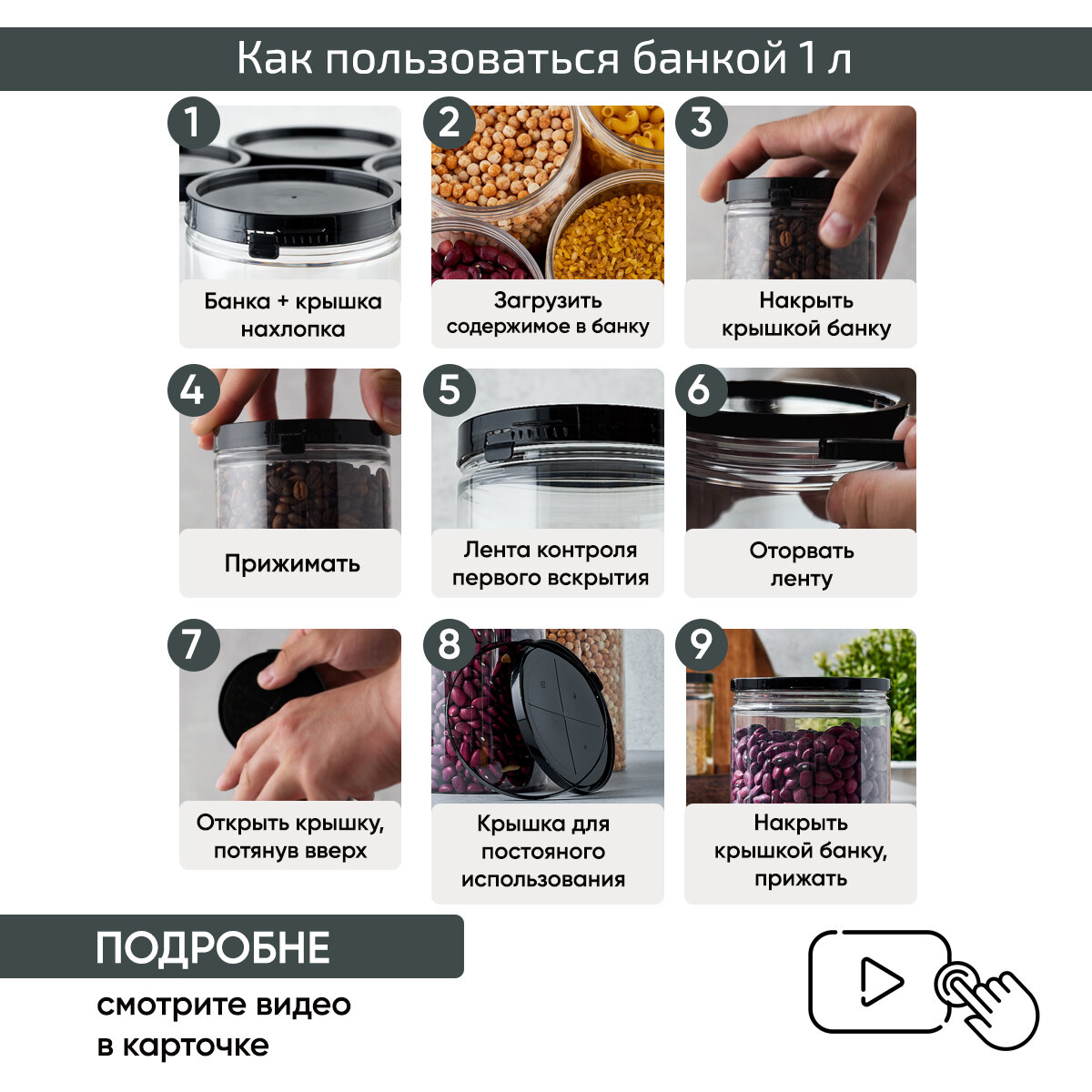 Как пользоваться банкой 1 л

1
Банка + крышка нахлопка

2
Загрузить содержимое в банку

3
Накрыть крышкой банку

4
Прижимать

5
Лента контроля первого вскрытия

6
Оторвать ленту

7
Открыть крышку, потянув вверх

8
Крышка для постояного использования

9
Накрыть крышкой банку, прижать

ПОДРОБНЕ
смотрите видео в карточке