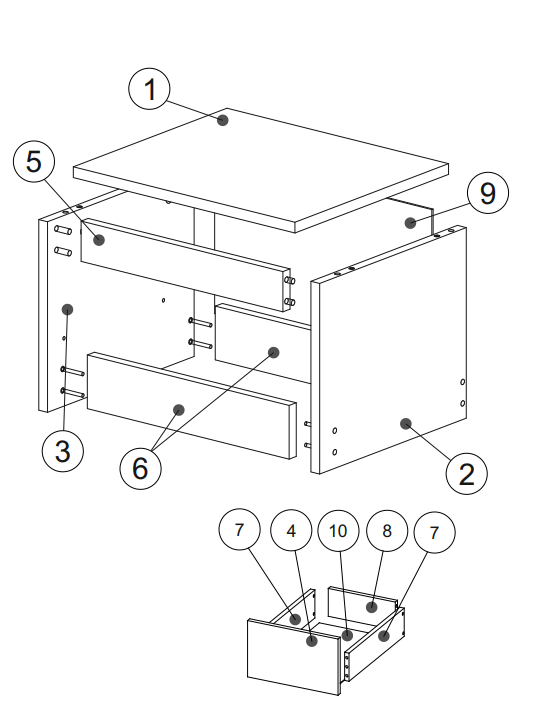 1
5
9
3
6
2
7
4
10
8
7