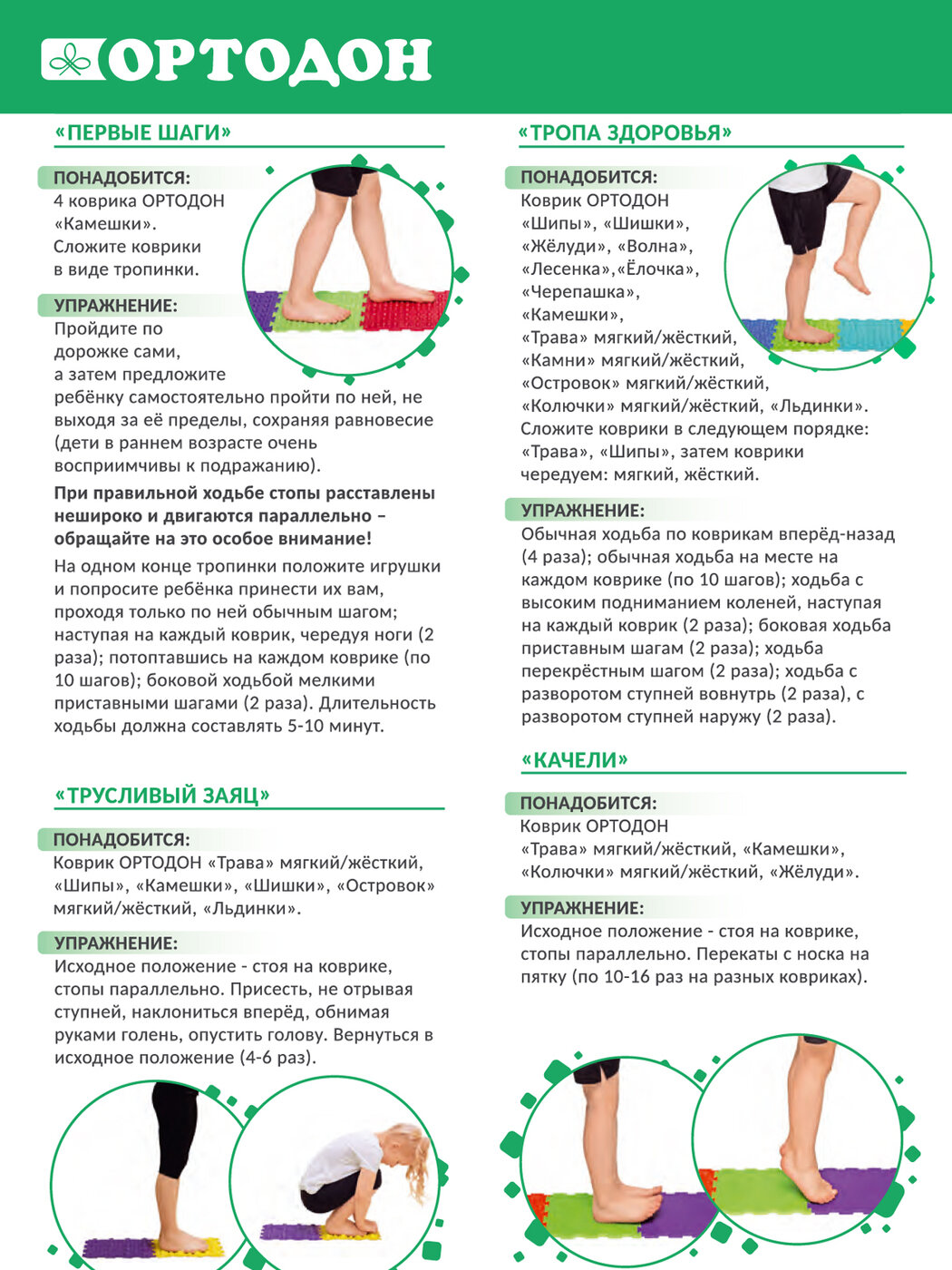 ОРТОДОН

«ПЕРВЫЕ ШАГИ»

ПОНАДОБИТСЯ:
4 коврика ОРТОДОН «Камешки». Сложите коврики в виде тропинки.

УПРАЖНЕНИЕ:
Пройдите по дорожке сами, а затем предложите ребёнку самостоятельно пройти по ней, не выходя за её пределы, сохраняя равновесие (дети в раннем возрасте очень восприимчивы к подражанию).

При правильной ходьбе стопы расставлены нешироко и двигаются параллельно – обращайте на это особое внимание!

На одном конце тропинки положите игрушки и попросите ребёнка принести их вам, проходя только по ней обычным шагом; наступая на каждый коврик, чередуя ноги (2 раза); потоптавшись на каждом коврике (по 10 шагов); боковой ходьбой мелкими приставными шагами (2 раза). Длительность ходьбы должна составлять 5-10 минут.

«ТРУСЛИВЫЙ ЗАЯЦ»

ПОНАДОБИТСЯ:
Коврик ОРТОДОН «Трава» мягкий/жёсткий, «Шипы», «Камешки», «Шишки», «Островок» мягкий/жёсткий, «Льдинки».

УПРАЖНЕНИЕ:
Исходное положение - стоя на коврике, стопы параллельно. Присесть, не отрывая ступней, наклониться вперёд, обнимая руками голень, опустить голову. Вернуться в исходное положение (4-6 раз).

«ТРОПА ЗДОРОВЬЯ»

ПОНАДОБИТСЯ:
Коврик ОРТОДОН «Шипы», «Шишки», «Жёлуди», «Волна», «Лесенка»,«Ёлочка», «Черепашка», «Камешки», «Трава» мягкий/жёсткий, «Камни» мягкий/жёсткий, «Островок» мягкий/жёсткий, «Колючки» мягкий/жёсткий, «Льдинки». Сложите коврики в следующем порядке: «Трава», «Шипы», затем коврики чередуем: мягкий, жёсткий.

УПРАЖНЕНИЕ:
Обычная ходьба по коврикам вперёд-назад (4 раза); обычная ходьба на месте на каждом коврике (по 10 шагов); ходьба с высоким подниманием коленей, наступая на каждый коврик (2 раза); боковая ходьба приставным шагам (2 раза); ходьба перекрёстным шагом (2 раза); ходьба с разворотом ступней вовнутрь (2 раза), с разворотом ступней наружу (2 раза).

«КАЧЕЛИ»

ПОНАДОБИТСЯ:
Коврик ОРТОДОН «Трава» мягкий/жёсткий, «Камешки», «Колючки» мягкий/жёсткий, «Жёлуди».

УПРАЖНЕНИЕ:
Исходное положение - стоя на коврике, стопы параллельно. Перекаты с носка на пятку (по 10-16 раз на разных ковриках).