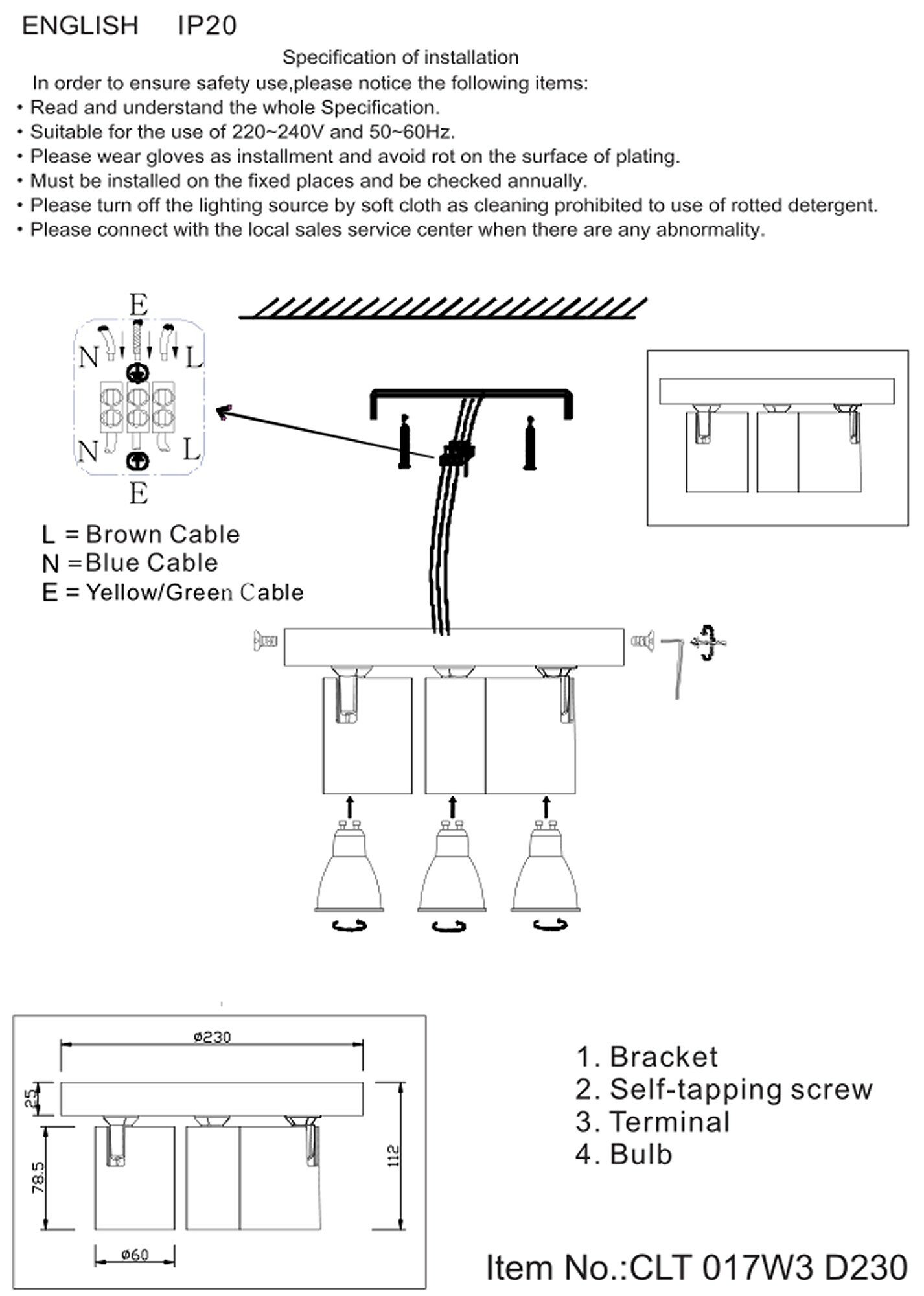 ENGLISH IP20

Specification of installation

In order to ensure safety use,please notice the following items:
• Read and understand the whole Specification.
• Suitable for the use of 220~240V and 50~60Hz.
• Please wear gloves as installment and avoid rot on the surface of plating.
• Must be installed on the fixed places and be checked annually.
• Please turn off the lighting source by soft cloth as cleaning prohibited to use of rotted detergent.
• Please connect with the local sales service center when there are any abnormality.

E
N L
N L
E

L = Brown Cable
N =Blue Cable
E = Yellow/Green Cable

ø230
25
78.5
112
ø60

1. Bracket
2. Self-tapping screw
3. Terminal
4. Bulb

Item No.:CLT 017W3 D230