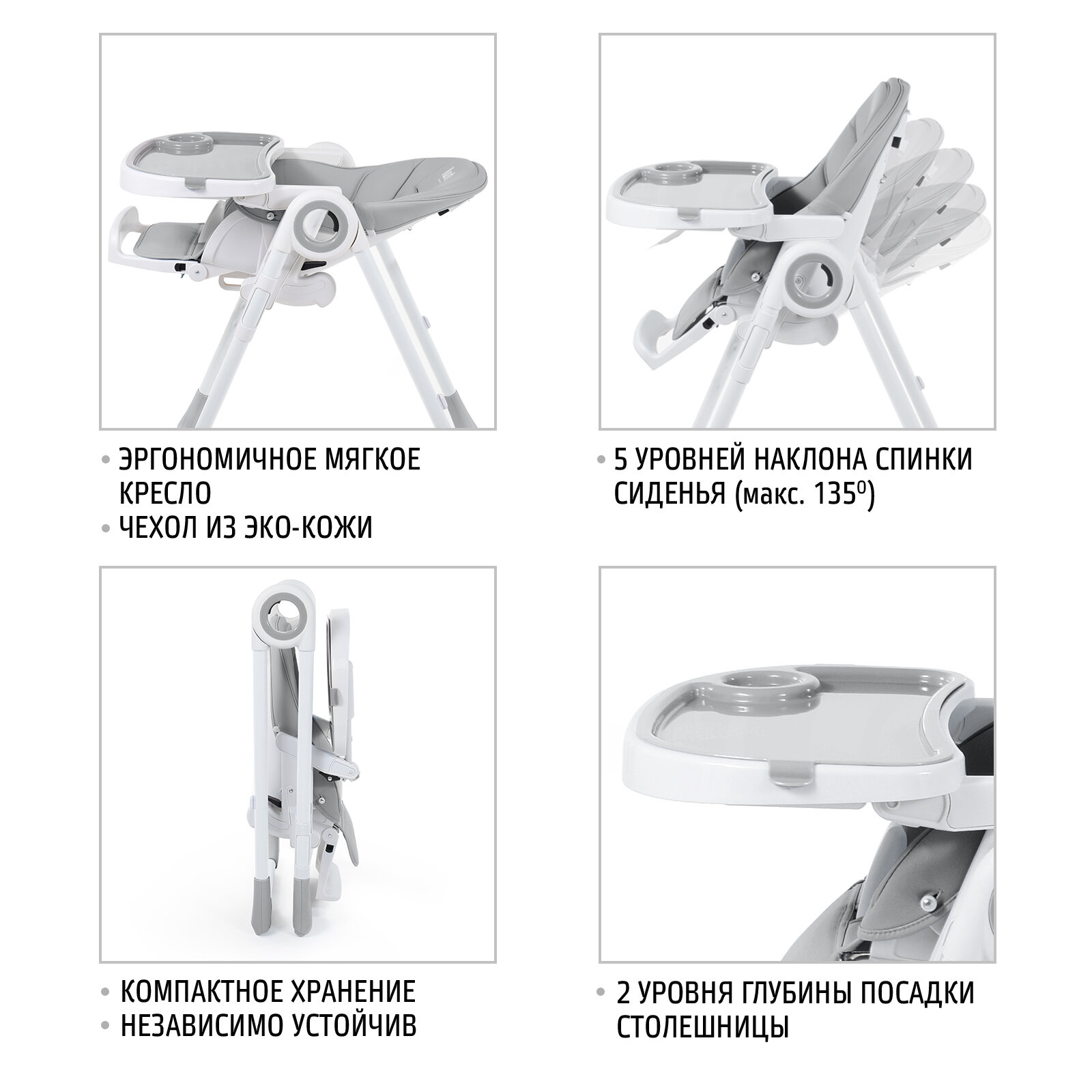 • ЭРГОНОМИЧНОЕ МЯГКОЕ КРЕСЛО
• ЧЕХОЛ ИЗ ЭКО-КОЖИ

• 5 УРОВНЕЙ НАКЛОНА СПИНКИ СИДЕНЬЯ (макс. $135^0$)

• КОМПАКТНОЕ ХРАНЕНИЕ
• НЕЗАВИСИМО УСТОЙЧИВ

• 2 УРОВНЯ ГЛУБИНЫ ПОСАДКИ СТОЛЕШНИЦЫ