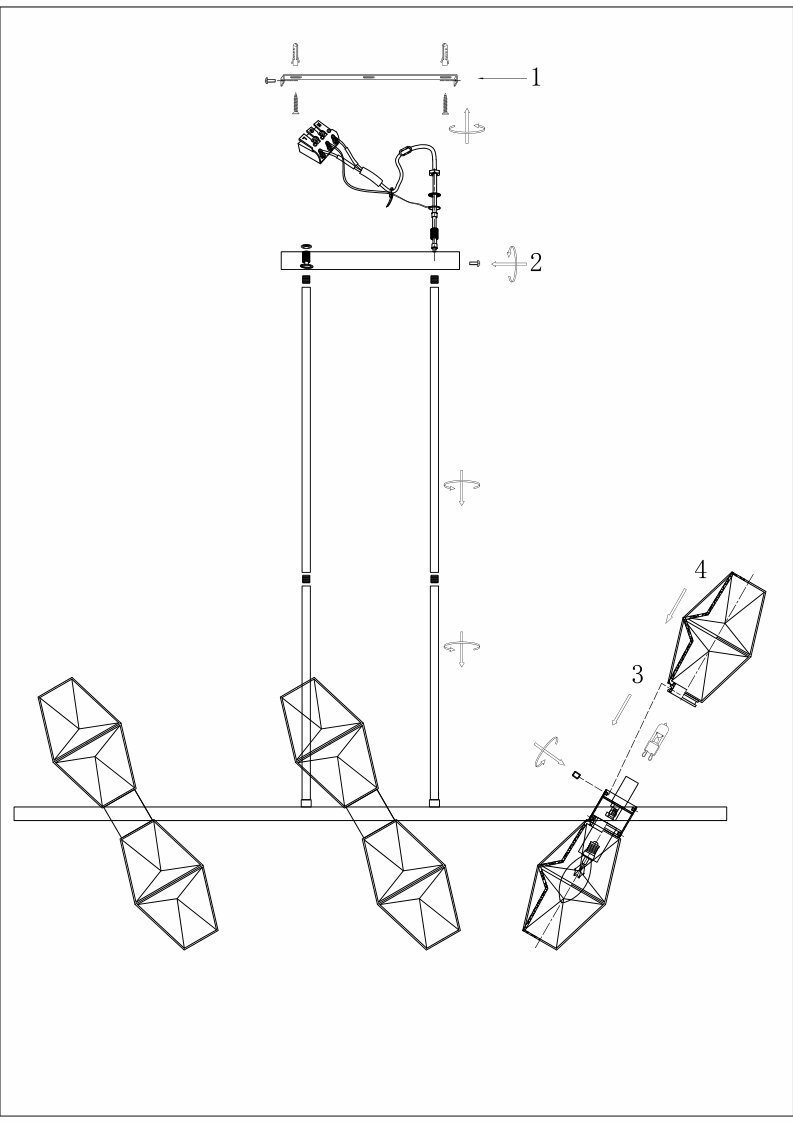 1
2
4
3