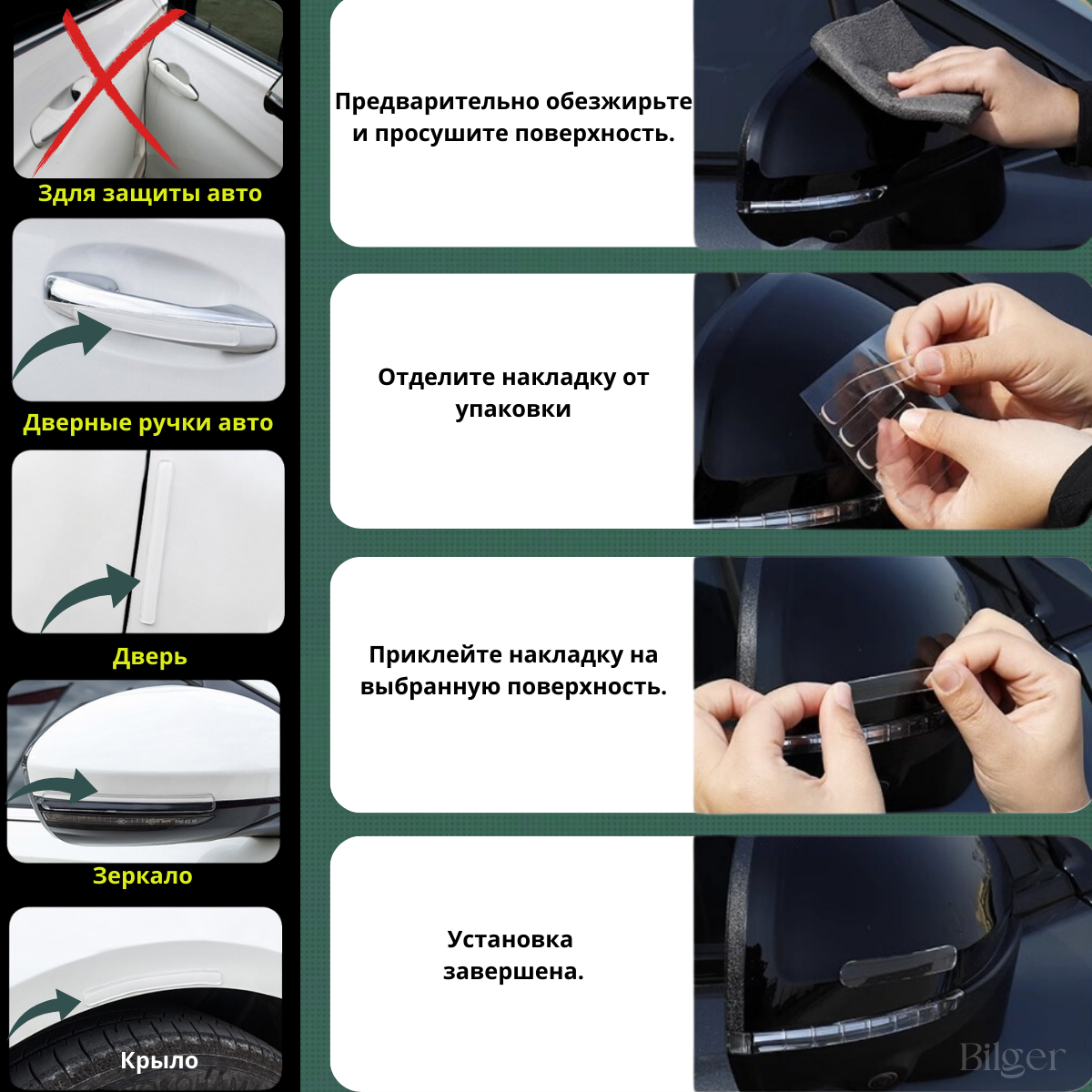 Здля защиты авто

Дверные ручки авто

Дверь

Зеркало

Крыло

Предварительно обезжирьте и просушите поверхность.

Отделите накладку от упаковки

Приклейте накладку на выбранную поверхность.

Установка завершена.

Bilger