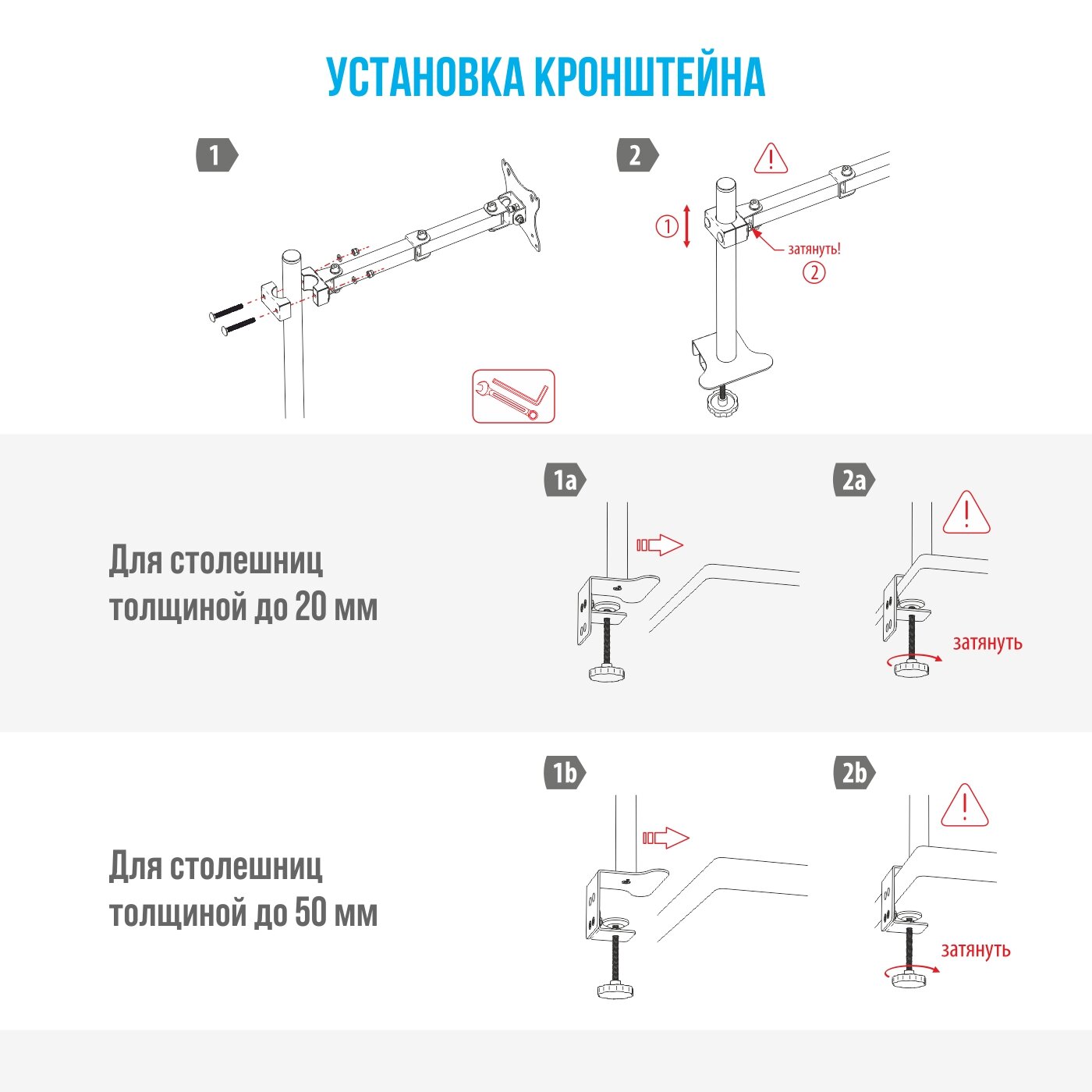 УСТАНОВКА КРОНШТЕЙНА

1

2

①

затянуть!
②

Для столешниц толщиной до 20 мм

1a

2a

затянуть

Для столешниц толщиной до 50 мм

1b

2b

затянуть