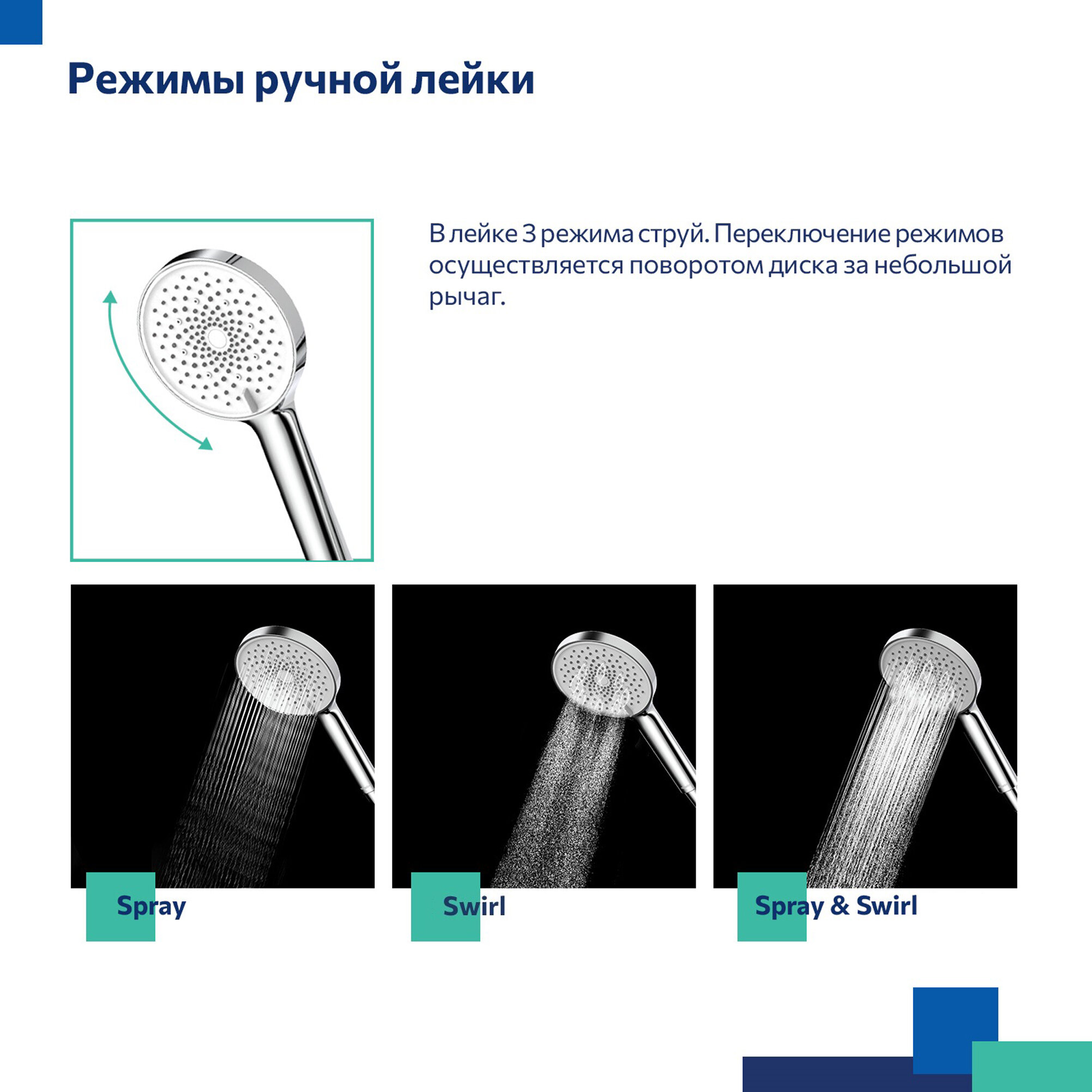 Режимы ручной лейки

В лейке 3 режима струй. Переключение режимов осуществляется поворотом диска за небольшой рычаг.

Spray

Swirl

Spray & Swirl