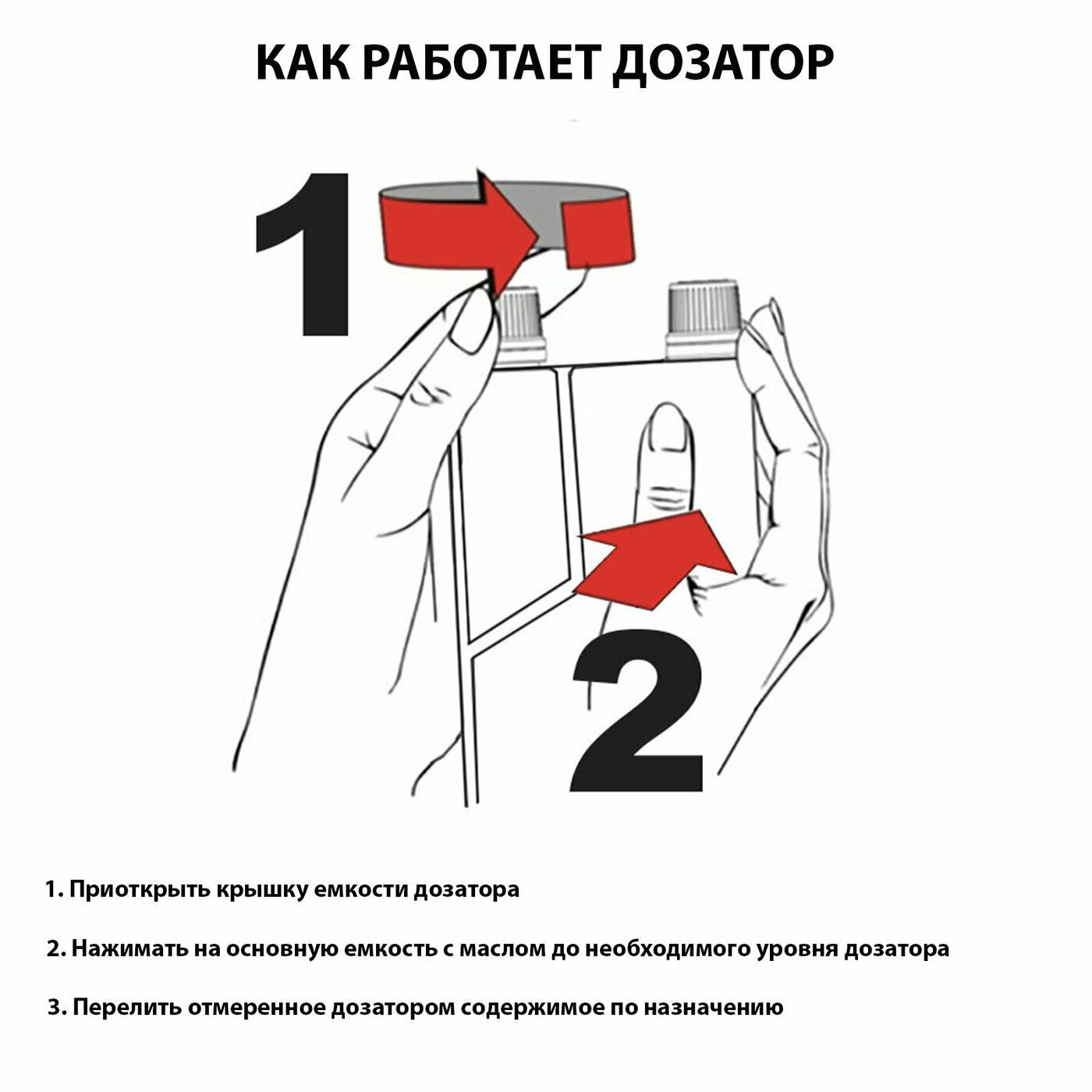 КАК РАБОТАЕТ ДОЗАТОР

1

2

1. Приоткрыть крышку емкости дозатора

2. Нажимать на основную емкость с маслом до необходимого уровня дозатора

3. Перелить отмеренное дозатором содержимое по назначению