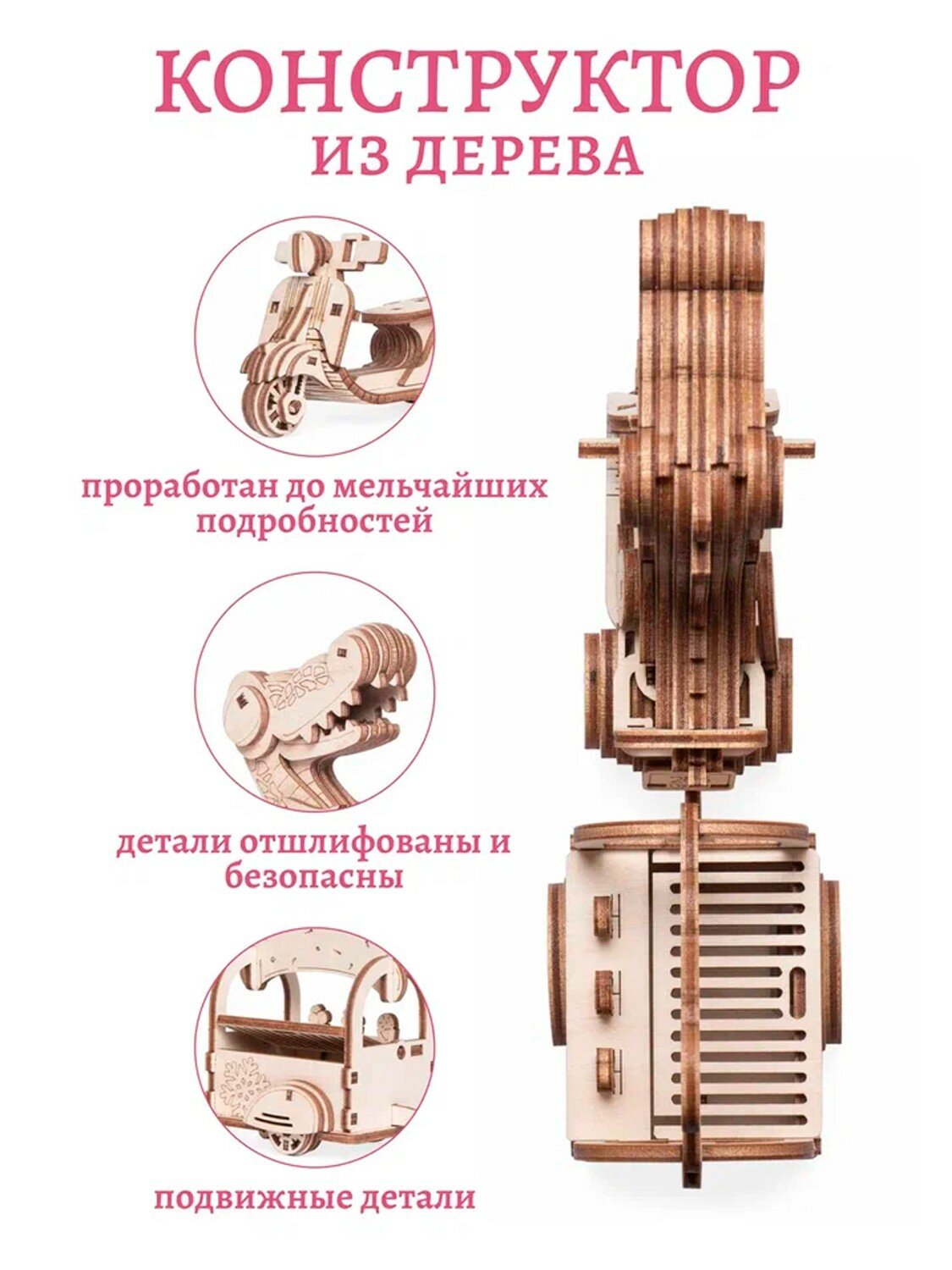 КОНСТРУКТОР
ИЗ ДЕРЕВА

проработан до мельчайших подробностей

детали отшлифованы и безопасны

подвижные детали