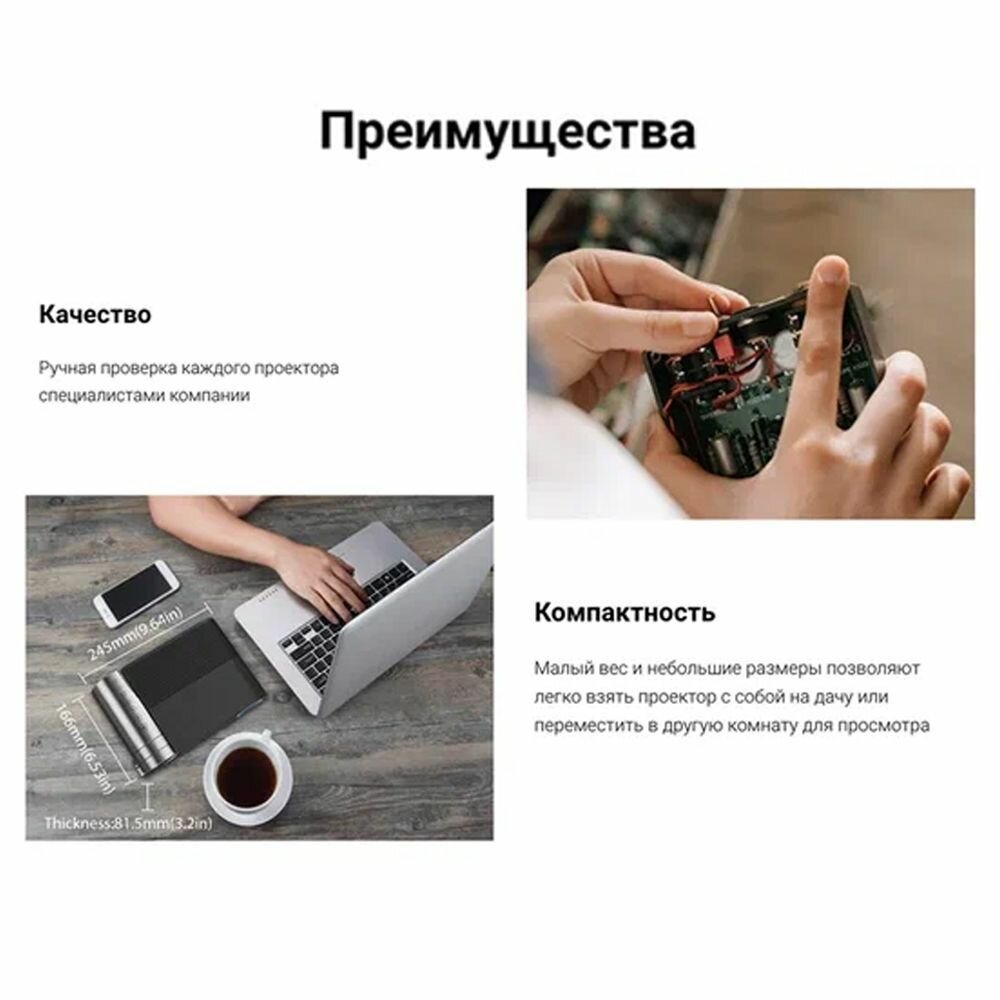 Преимущества

Качество

Ручная проверка каждого проектора специалистами компании

245mm(9.64in)

166mm(6.53in)

Thickness:81.5mm(3.2in)

Компактность

Малый вес и небольшие размеры позволяют легко взять проектор с собой на дачу или переместить в другую комнату для просмотра