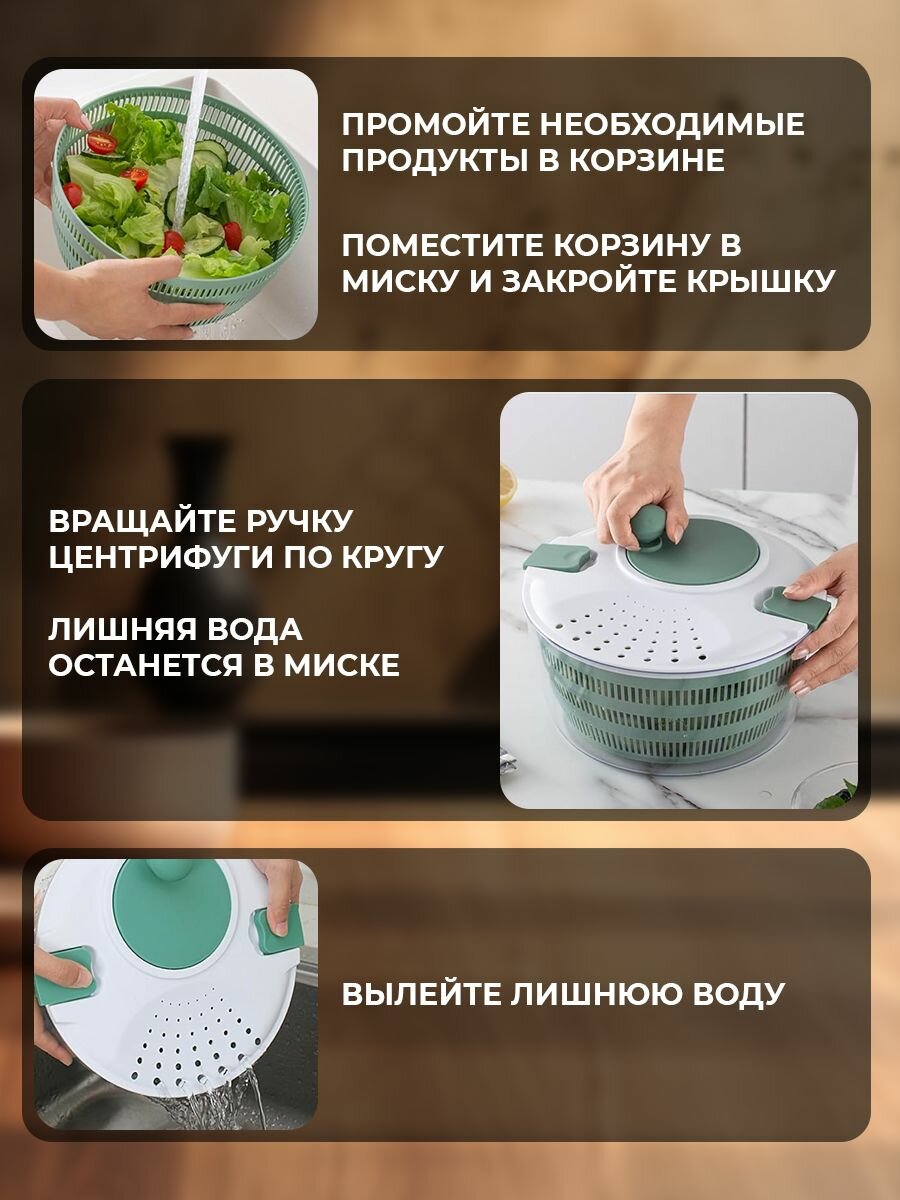 ПРОМОЙТЕ НЕОБХОДИМЫЕ ПРОДУКТЫ В КОРЗИНЕ

ПОМЕСТИТЕ КОРЗИНУ В МИСКУ И ЗАКРОЙТЕ КРЫШКУ

ВРАЩАЙТЕ РУЧКУ ЦЕНТРИФУГИ ПО КРУГУ

ЛИШНЯЯ ВОДА ОСТАНЕТСЯ В МИСКЕ

ВЫЛЕЙТЕ ЛИШНЮЮ ВОДУ