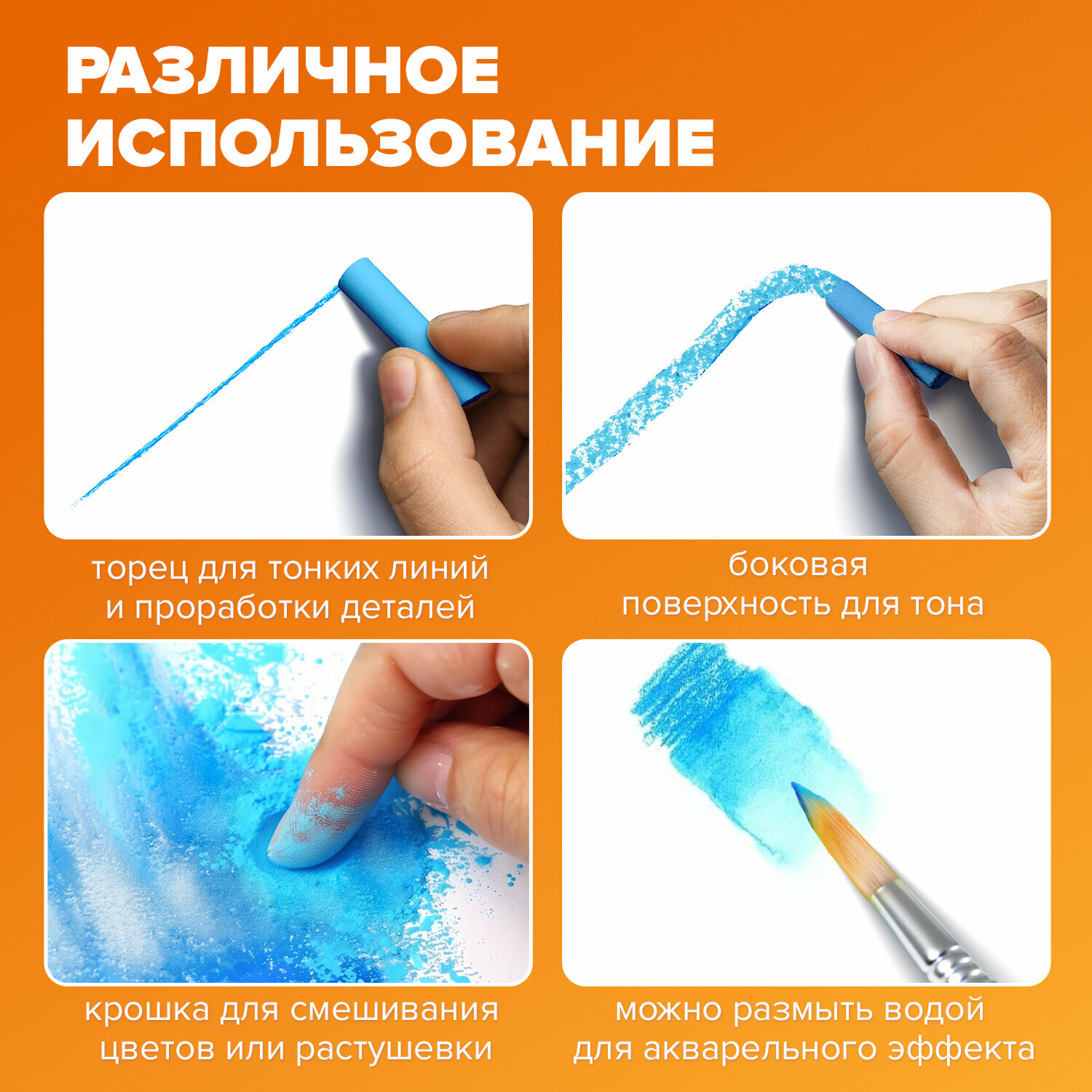 РАЗЛИЧНОЕ ИСПОЛЬЗОВАНИЕ

торец для тонких линий и проработки деталей

боковая поверхность для тона

крошка для смешивания цветов или растушевки

можно размыть водой для акварельного эффекта