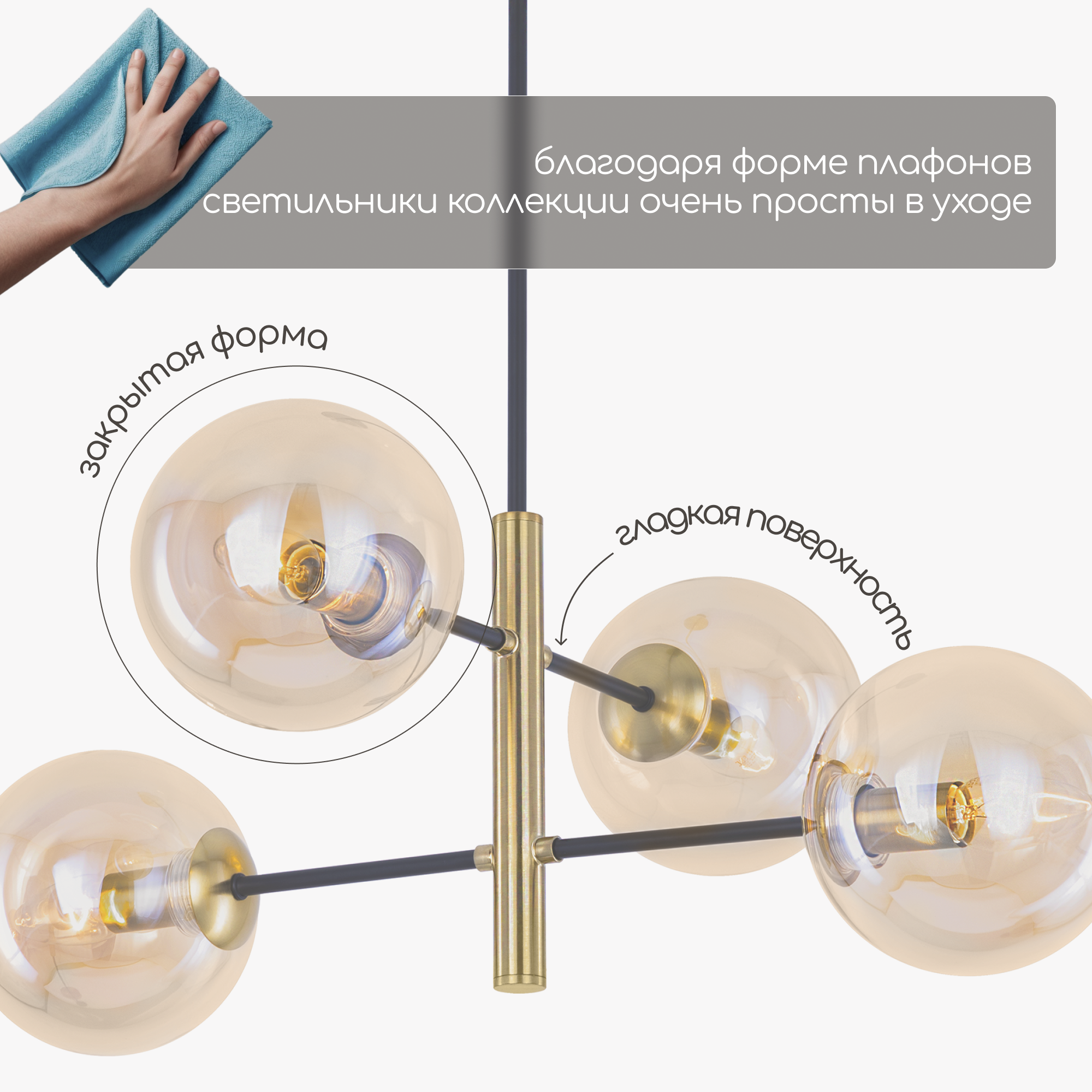 благодаря форме плафонов светильники коллекции очень просты в уходе

закрытая форма

гладкая поверхность