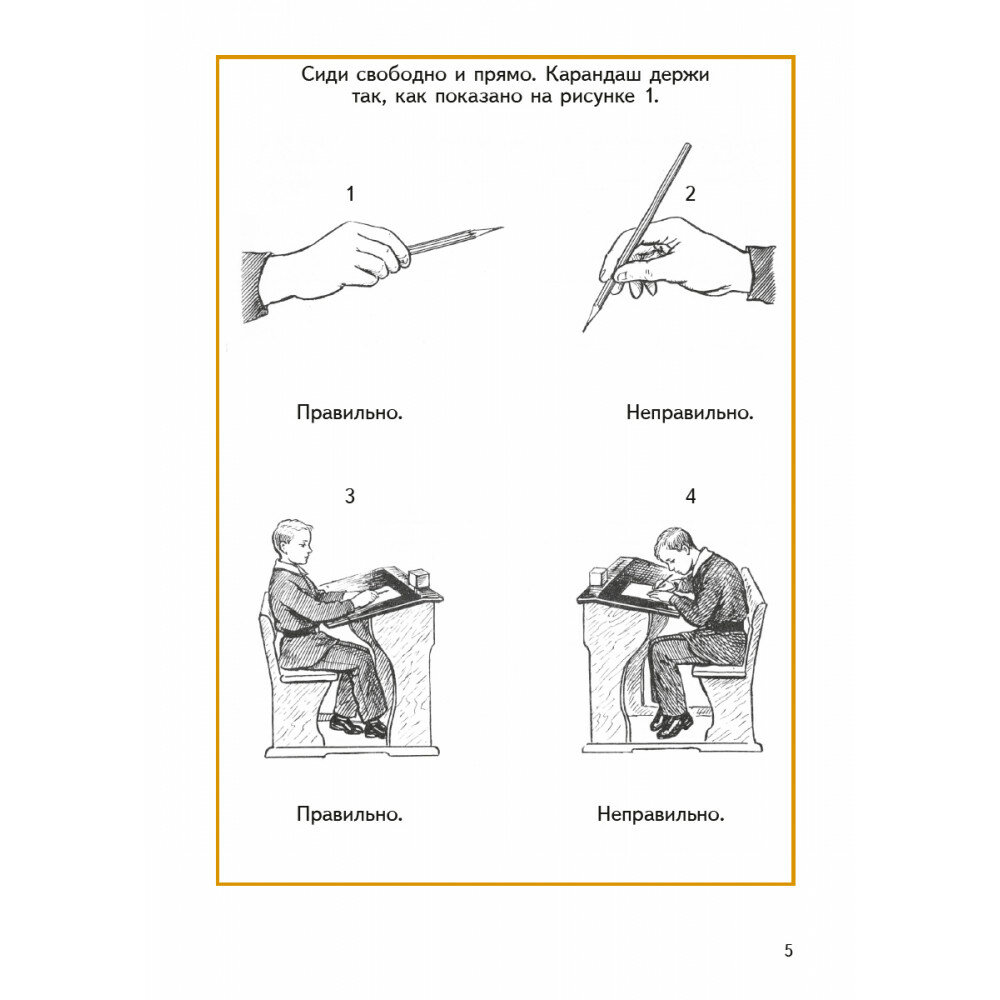 Сиди свободно и прямо. Карандаш держи так, как показано на рисунке 1.

1

2

Правильно.

Неправильно.

3

4

Правильно.

Неправильно.

5