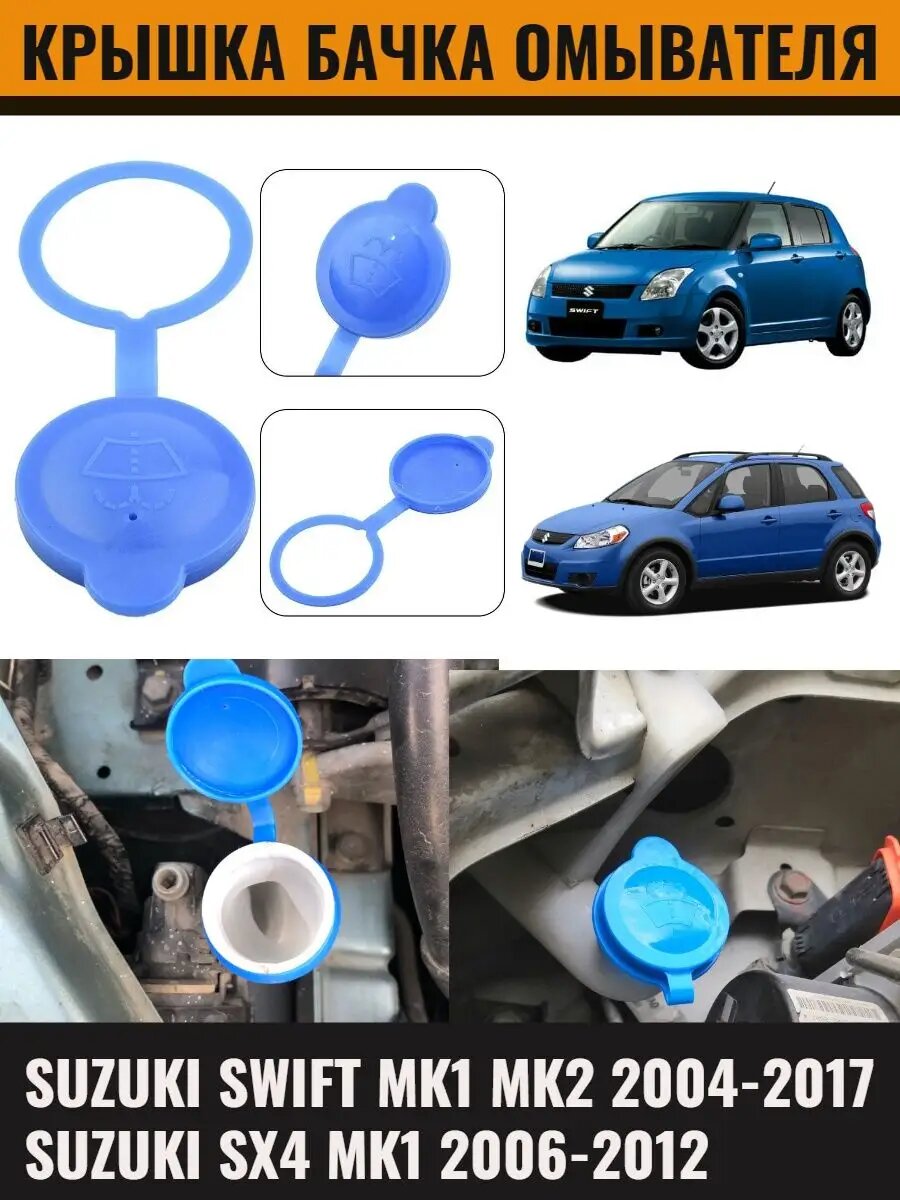 КРЫШКА БАЧКА ОМЫВАТЕЛЯ

SWIFT

SUZUKI SWIFT MK1 MK2 2004-2017
SUZUKI SX4 MK1 2006-2012