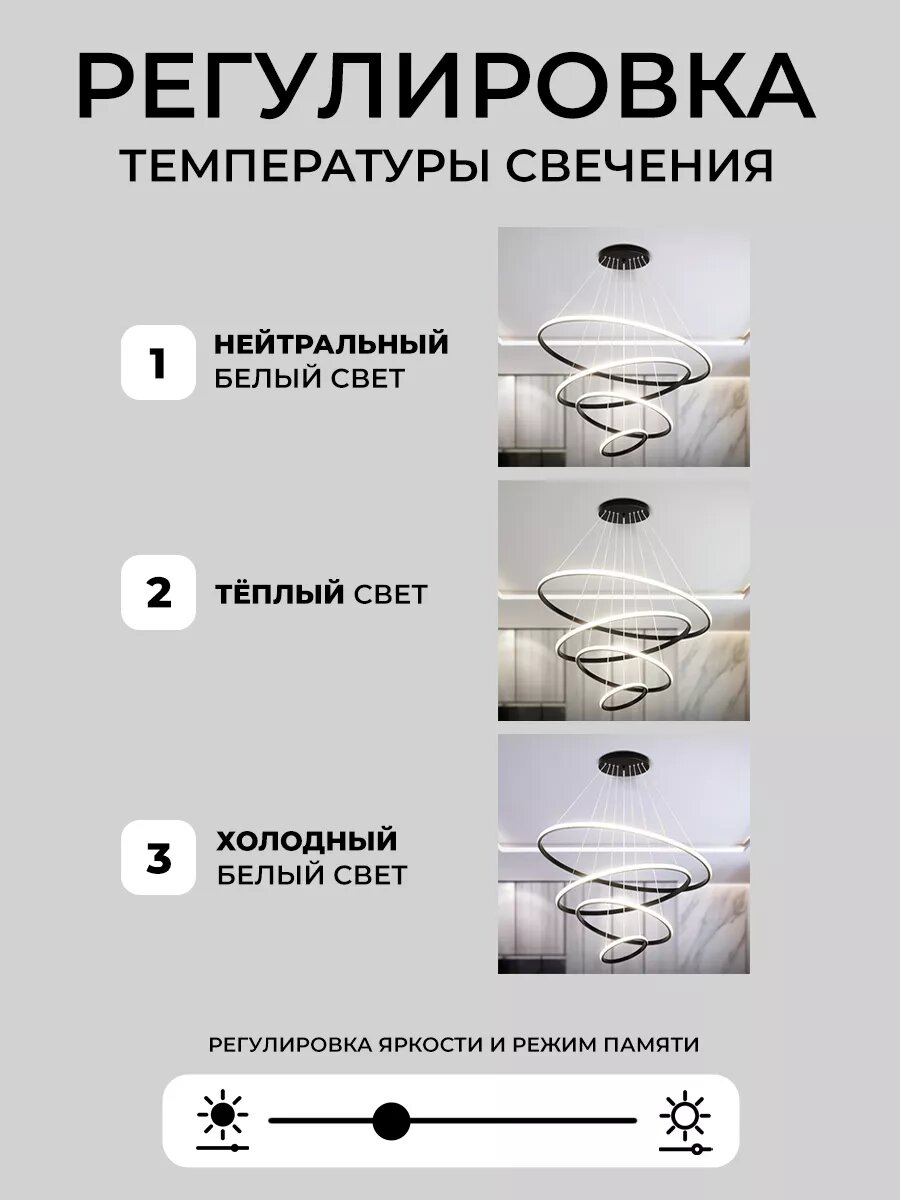 РЕГУЛИРОВКА
ТЕМПЕРАТУРЫ СВЕЧЕНИЯ

1 НЕЙТРАЛЬНЫЙ БЕЛЫЙ СВЕТ

2 ТЁПЛЫЙ СВЕТ

3 ХОЛОДНЫЙ БЕЛЫЙ СВЕТ

РЕГУЛИРОВКА ЯРКОСТИ И РЕЖИМ ПАМЯТИ