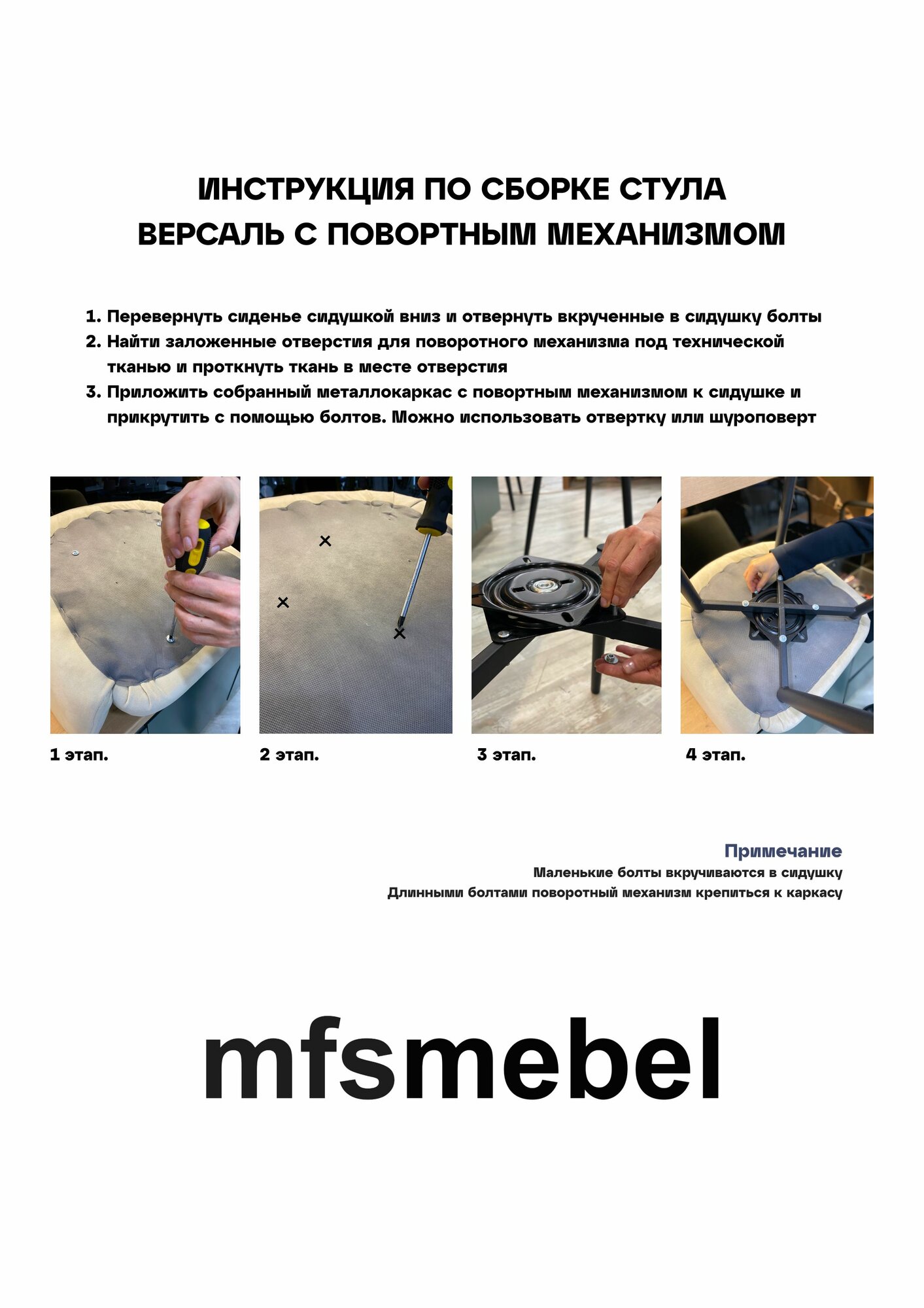 ИНСТРУКЦИЯ ПО СБОРКЕ СТУЛА ВЕРСАЛЬ С ПОВОРТНЫМ МЕХАНИЗМОМ

1. Перевернуть сиденье сидушкой вниз и отвернуть вкрученные в сидушку болты
2. Найти заложенные отверстия для поворотного механизма под технической тканью и проткнуть ткань в месте отверстия
3. Приложить собранный металлокаркас с повортным механизмом к сидушке и прикрутить с помощью болтов. Можно использовать отвертку или шуроповерт

1 этап.

2 этап.

3 этап.

4 этап.

Примечание
Маленькие болты вкручиваются в сидушку
Длинными болтами поворотный механизм крепиться к каркасу

mfsmebel