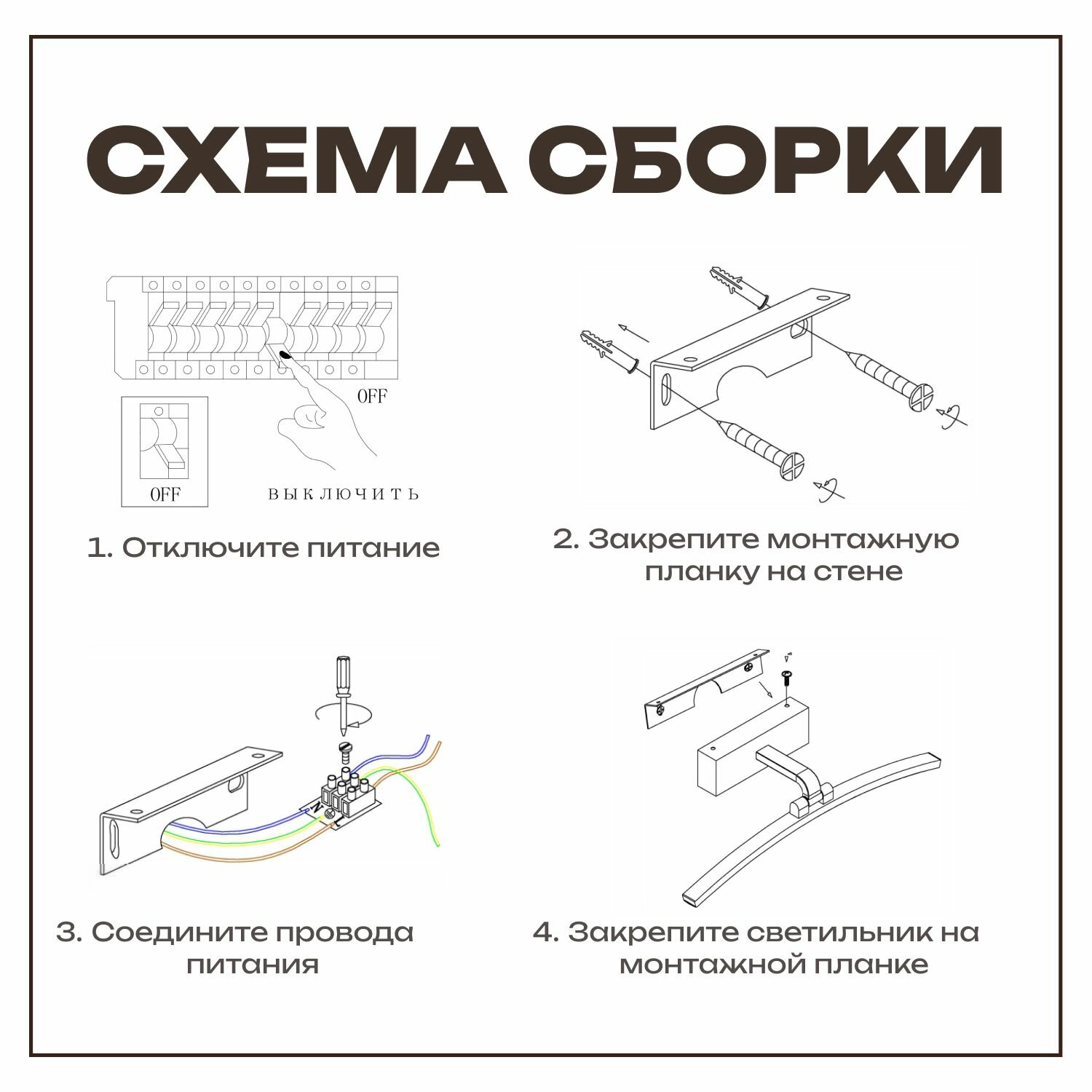 СХЕМА СБОРКИ

OFF

OFF

ВЫКЛЮЧИТЬ

1. Отключите питание

2. Закрепите монтажную планку на стене

N

L

3. Соедините провода питания

4. Закрепите светильник на монтажной планке