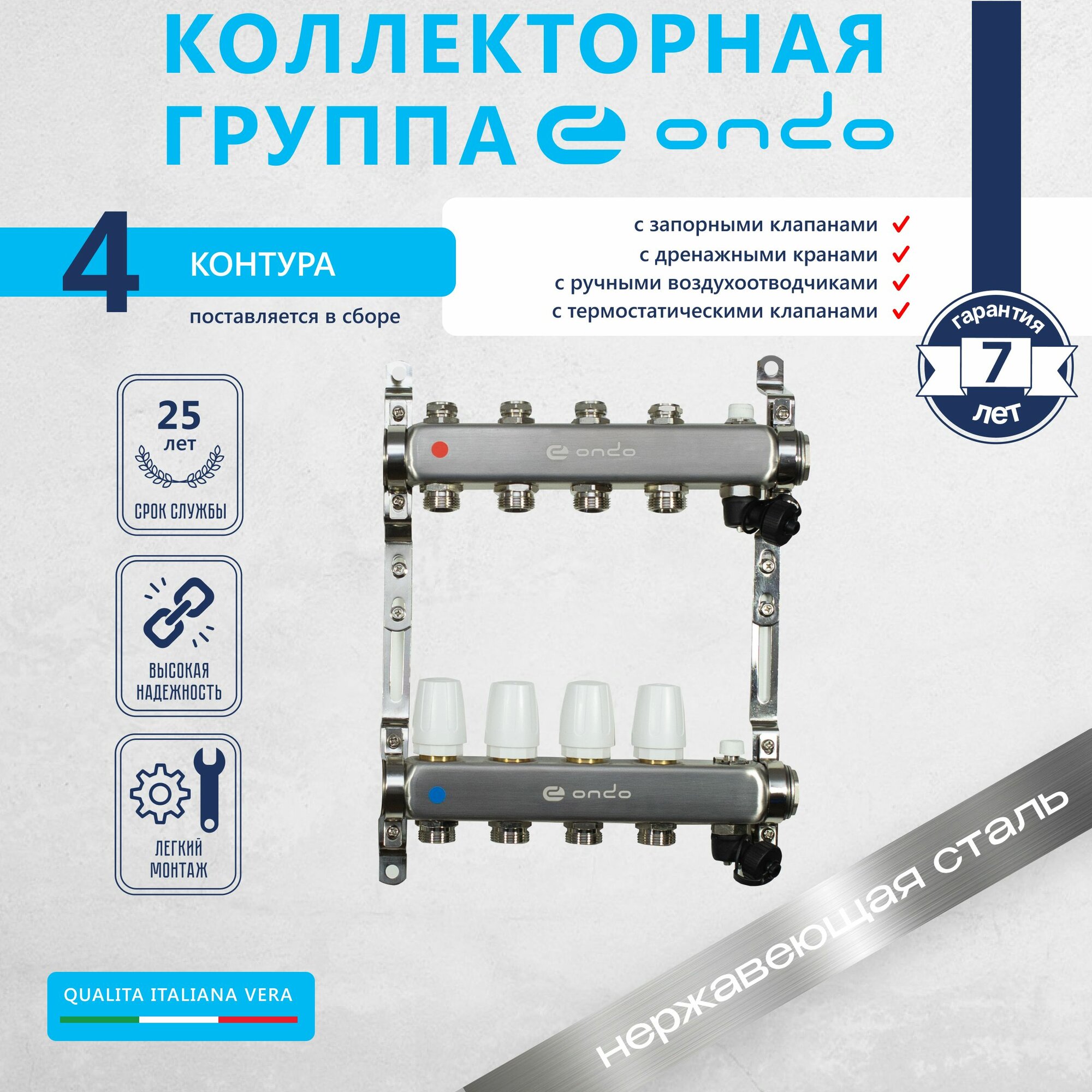 КОЛЛЕКТОРНАЯ ГРУППА ondo

4 КОНТУРА

поставляется в сборе

с запорными клапанами ✓
с дренажными кранами ✓
с ручными воздухоотводчиками ✓
с термостатическими клапанами ✓

гарантия 7 лет

25 лет

СРОК СЛУЖБЫ

ВЫСОКАЯ НАДЕЖНОСТЬ

ЛЕГКИЙ МОНТАЖ

ondo

ondo

QUALITA ITALIANA VERA

нержавеющая сталь