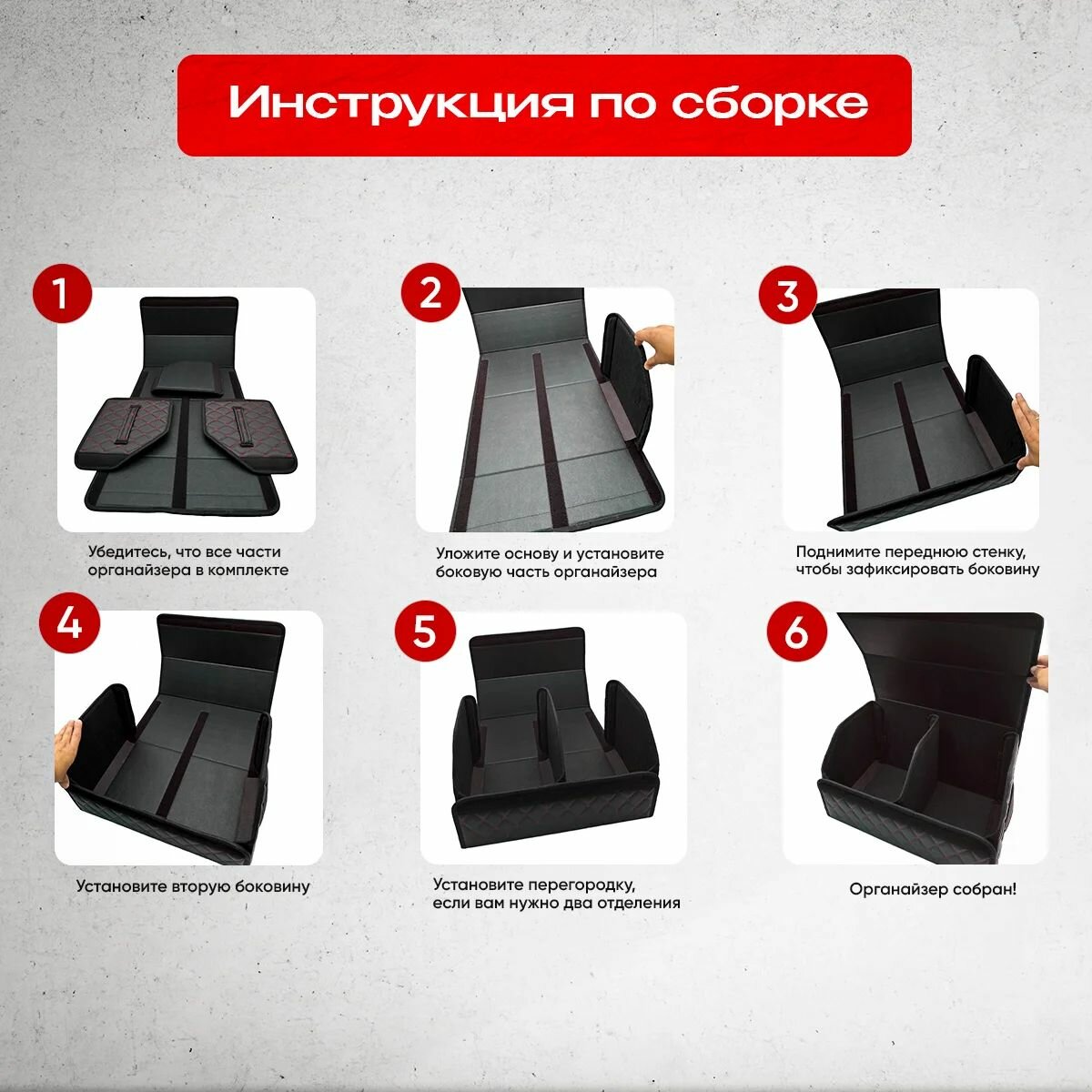 Инструкция по сборке

1

Убедитесь, что все части органайзера в комплекте

2

Уложите основу и установите боковую часть органайзера

3

Поднимите переднюю стенку, чтобы зафиксировать боковину

4

Установите вторую боковину

5

Установите перегородку, если вам нужно два отделения

6

Органайзер собран!