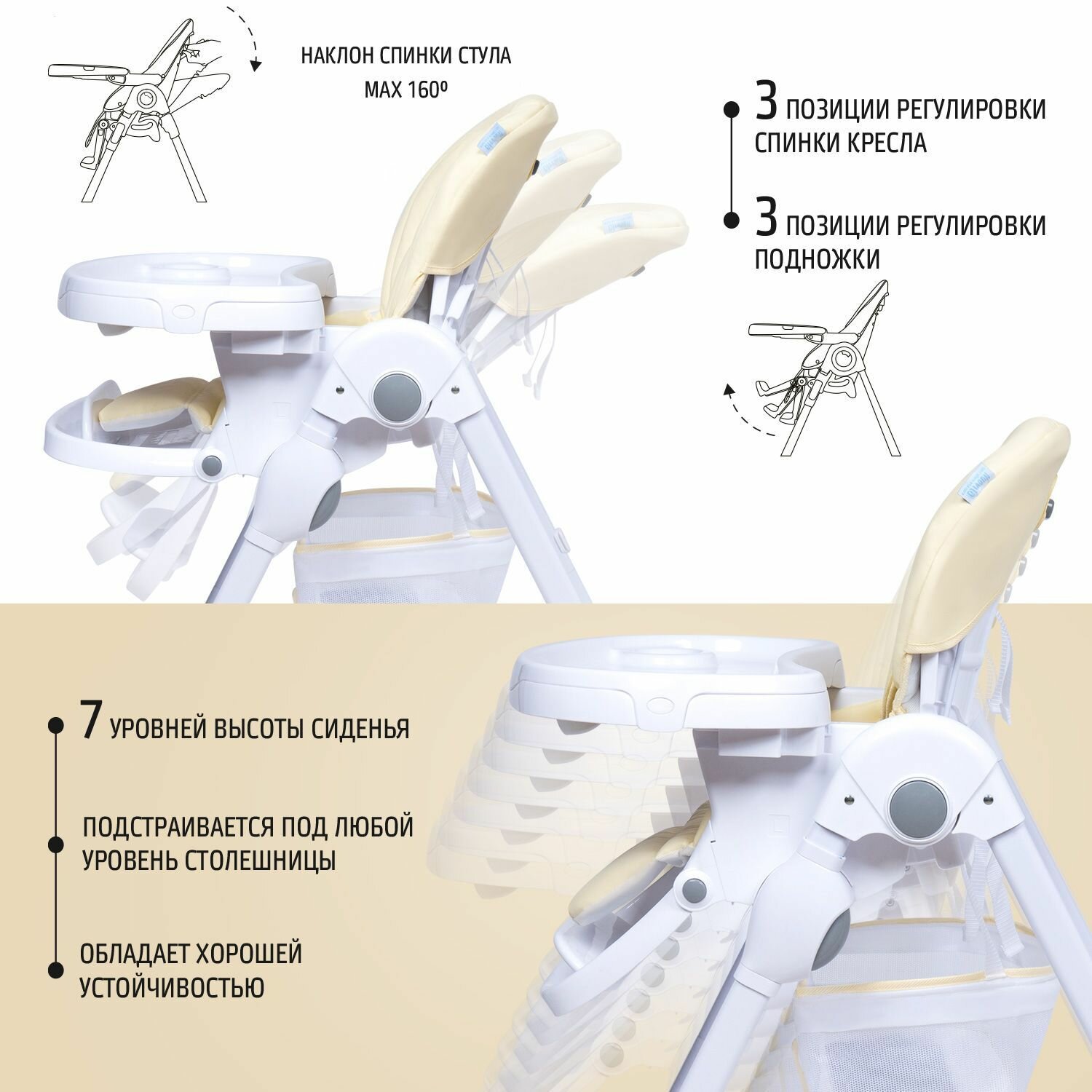 НАКЛОН СПИНКИ СТУЛА
MAX 160º

3 ПОЗИЦИИ РЕГУЛИРОВКИ СПИНКИ КРЕСЛА

3 ПОЗИЦИИ РЕГУЛИРОВКИ ПОДНОЖКИ

7 УРОВНЕЙ ВЫСОТЫ СИДЕНЬЯ

ПОДСТРАИВАЕТСЯ ПОД ЛЮБОЙ УРОВЕНЬ СТОЛЕШНИЦЫ

ОБЛАДАЕТ ХОРОШЕЙ УСТОЙЧИВОСТЬЮ