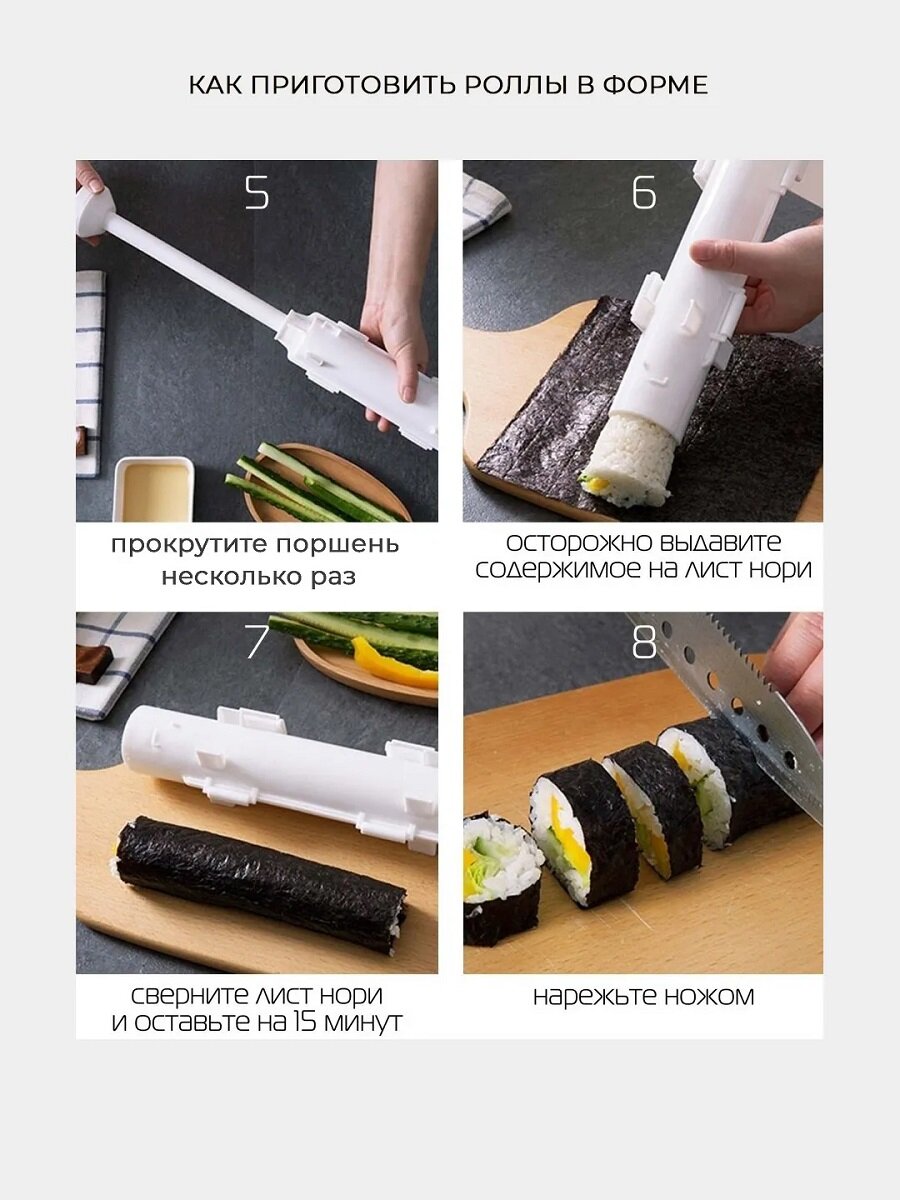 КАК ПРИГОТОВИТЬ РОЛЛЫ В ФОРМЕ

5

прокрутите поршень несколько раз

6

осторожно выдавите содержимое на лист нори

7

сверните лист нори и оставьте на 15 минут

8

нарежьте ножом