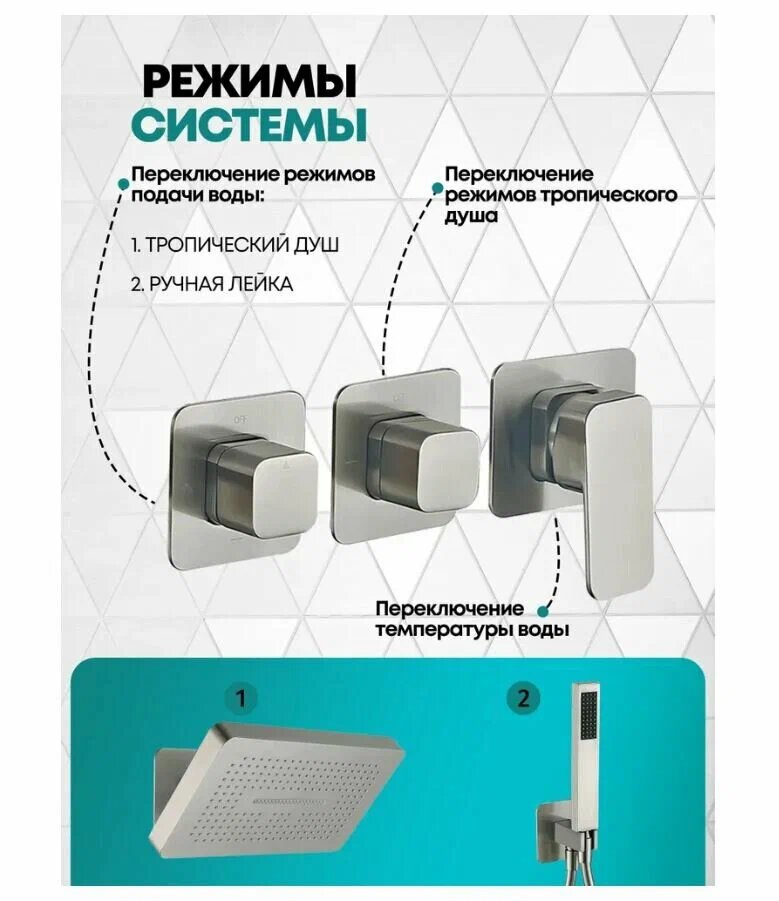 РЕЖИМЫ СИСТЕМЫ

Переключение режимов подачи воды:

1. ТРОПИЧЕСКИЙ ДУШ

2. РУЧНАЯ ЛЕЙКА

Переключение режимов тропического душа

OFF

OFF

Переключение температуры воды

1

2