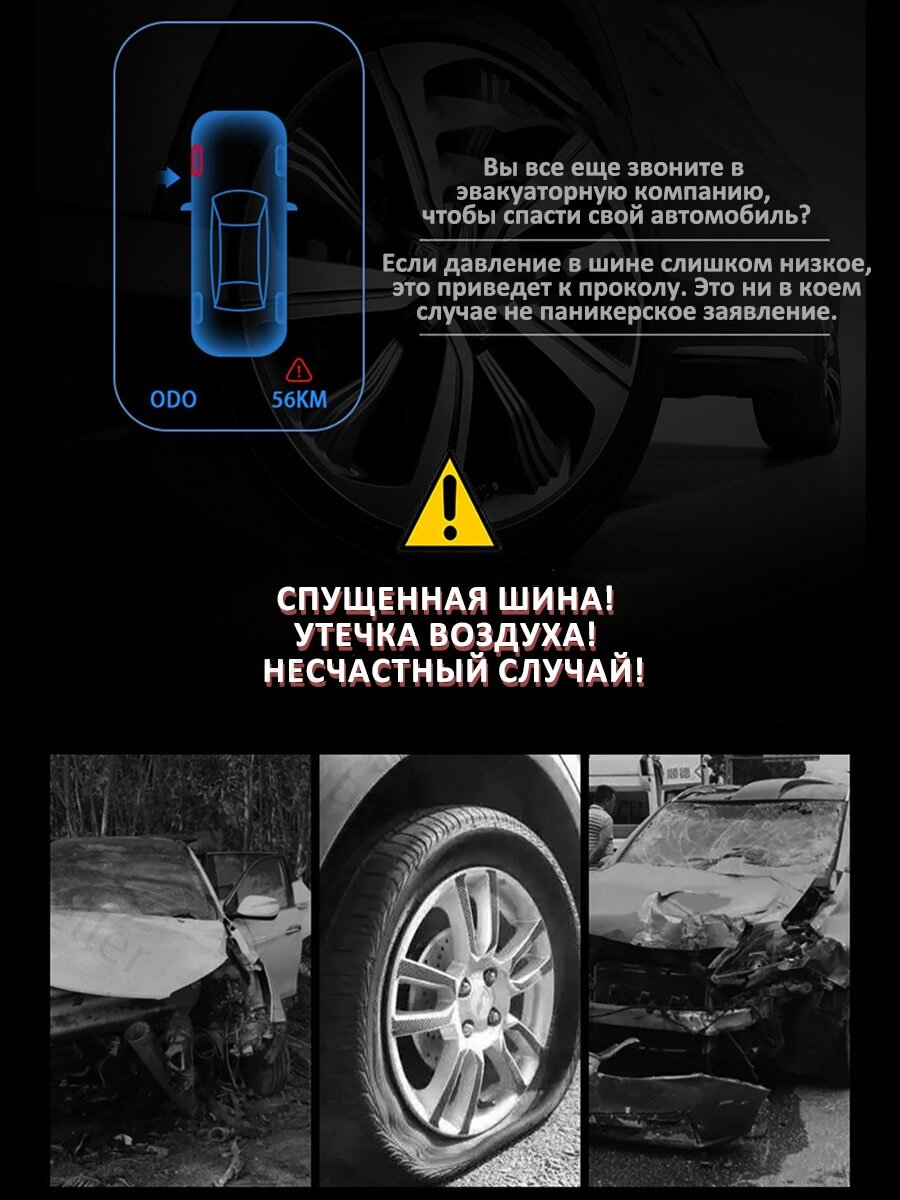 ODO
56KM

Вы все еще звоните в эвакуаторную компанию, чтобы спасти свой автомобиль?

Если давление в шине слишком низкое, это приведет к проколу. Это ни в коем случае не паникерское заявление.

СПУЩЕННАЯ ШИНА!
УТЕЧКА ВОЗДУХА!
НЕСЧАСТНЫЙ СЛУЧАЙ!