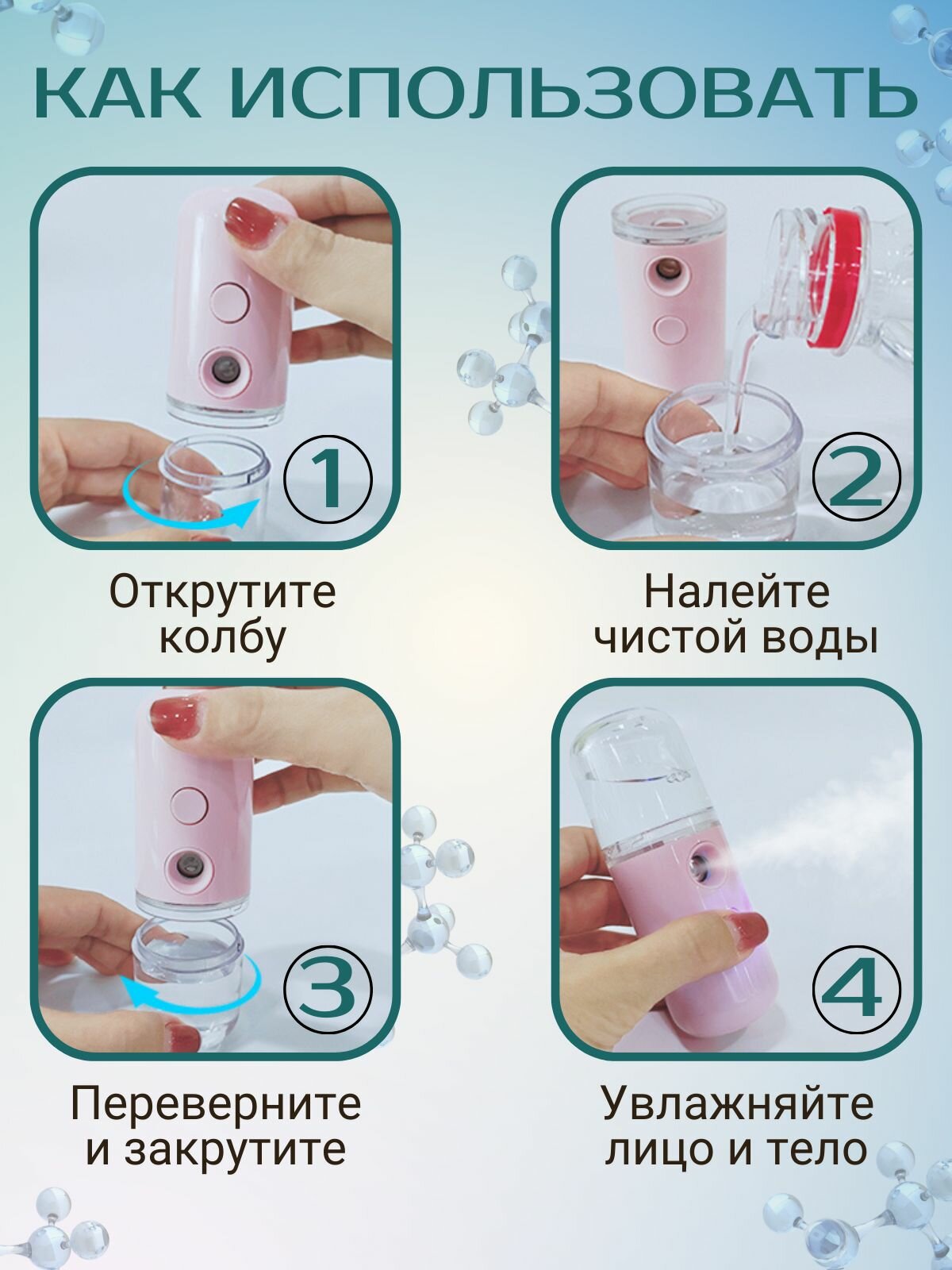 КАК ИСПОЛЬЗОВАТЬ

1

Открутите колбу

2

Налейте чистой воды

3

Переверните и закрутите

4

Увлажняйте лицо и тело