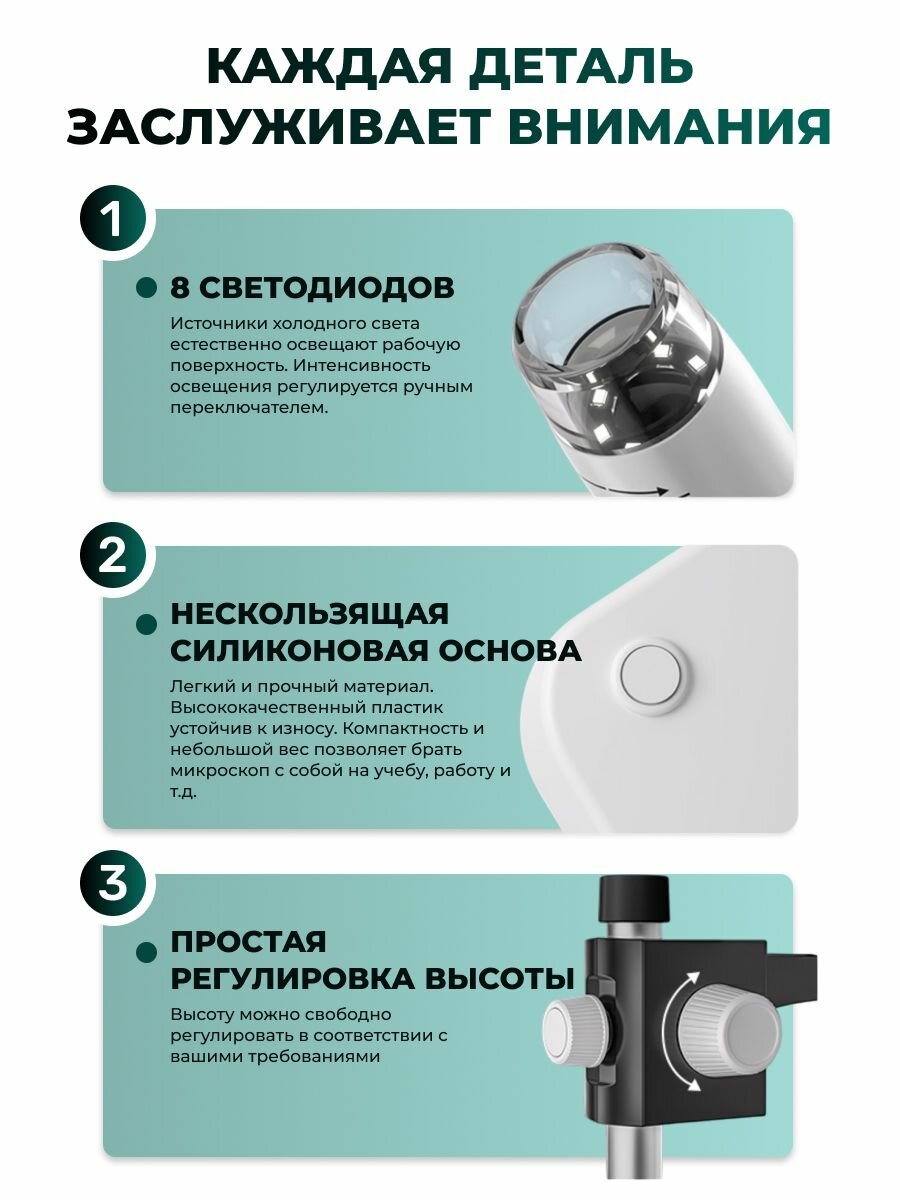 КАЖДАЯ ДЕТАЛЬ ЗАСЛУЖИВАЕТ ВНИМАНИЯ

1

8 СВЕТОДИОДОВ

Источники холодного света естественно освещают рабочую поверхность. Интенсивность освещения регулируется ручным переключателем.

2

НЕСКОЛЬЗЯЩАЯ СИЛИКОНОВАЯ ОСНОВА

Легкий и прочный материал. Высококачественный пластик устойчив к износу. Компактность и небольшой вес позволяет брать микроскоп с собой на учебу, работу и т.д.

3

ПРОСТАЯ РЕГУЛИРОВКА ВЫСОТЫ

Высоту можно свободно регулировать в соответствии с вашими требованиями