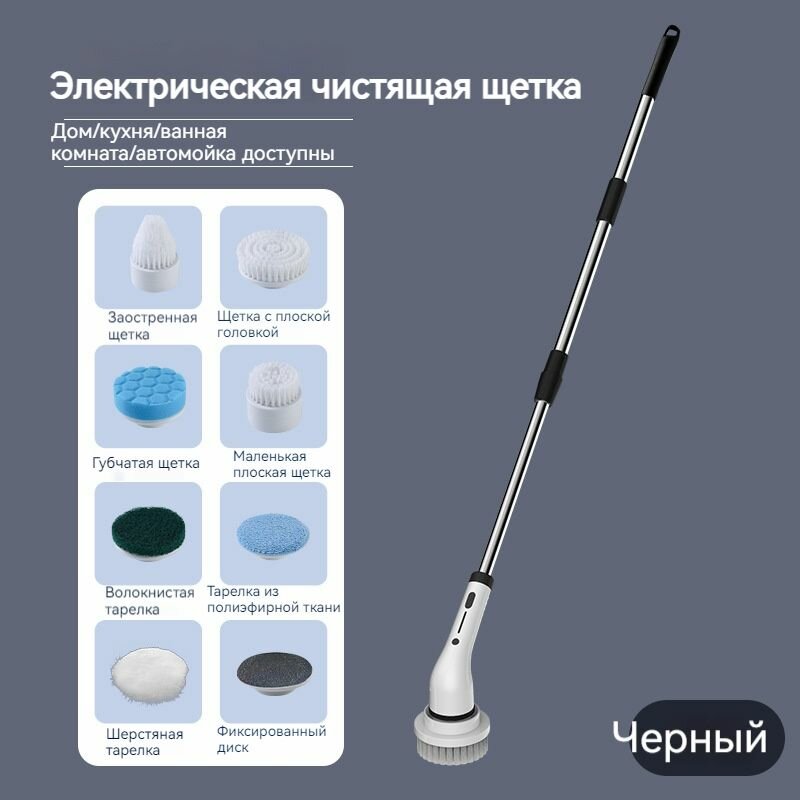 Электрическая чистящая щетка

Дом/кухня/ванная комната/автомойка доступны

Заостренная щетка

Щетка с плоской головкой

Губчатая щетка

Маленькая плоская щетка

Волокнистая тарелка

Тарелка из полиэфирной ткани

Шерстяная тарелка

Фиксированный диск

Черный